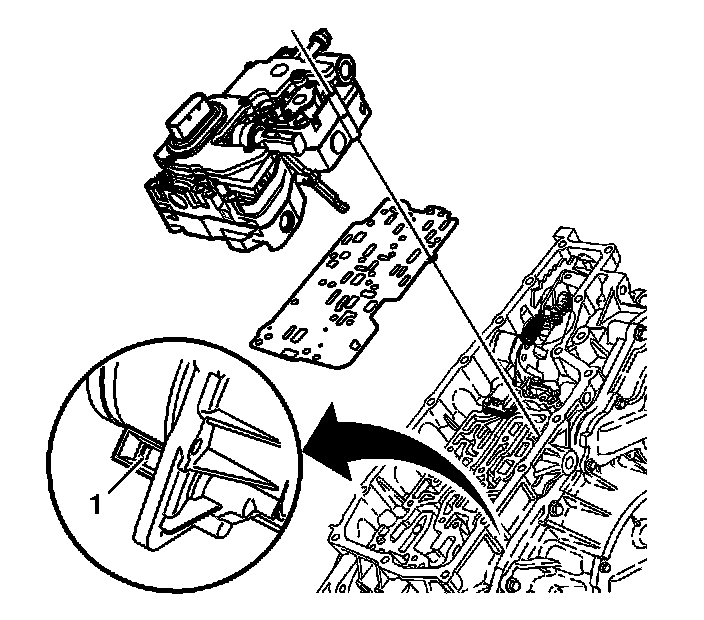 1