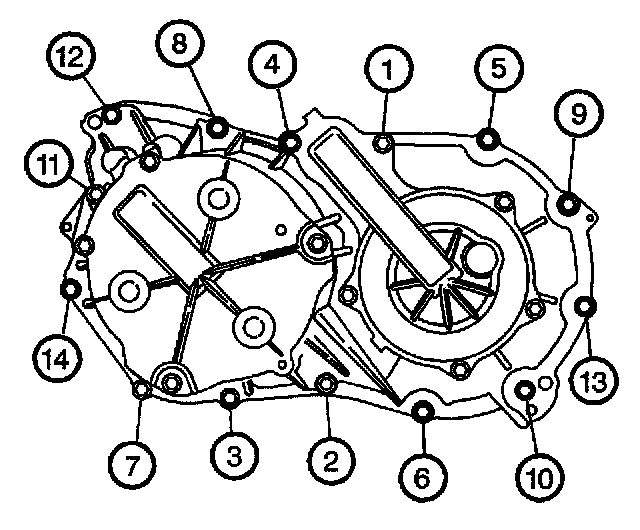 12
8
4
1
5
9
11
14
13
7
3
2
6
10