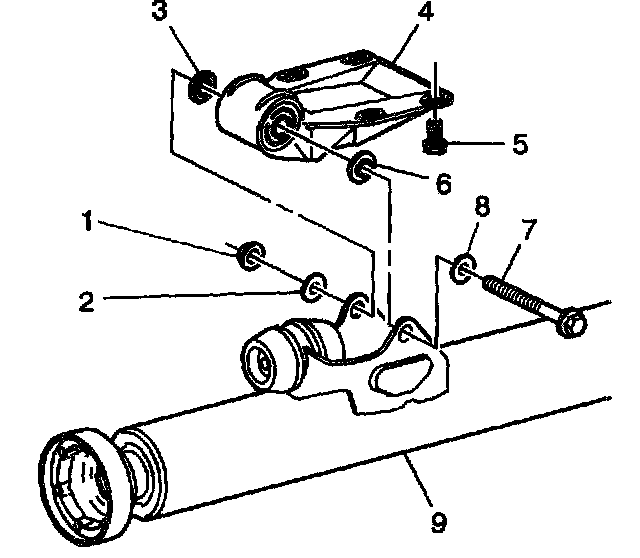 3
4
5
6
1
8
7
2
9