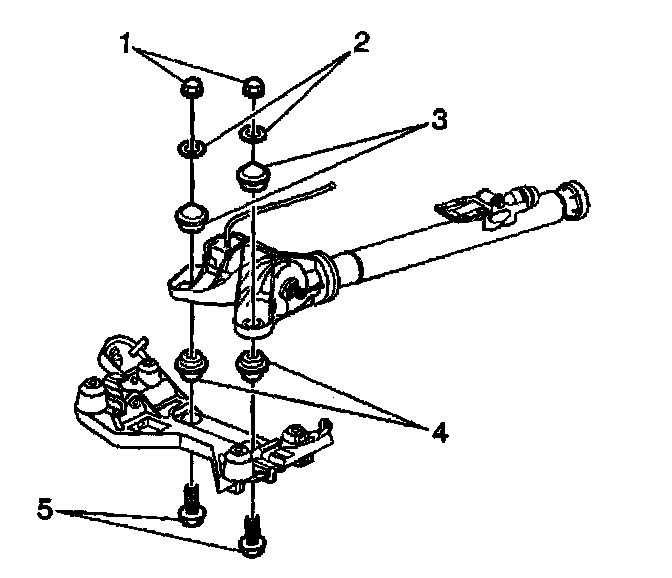 1
2
3
4
5