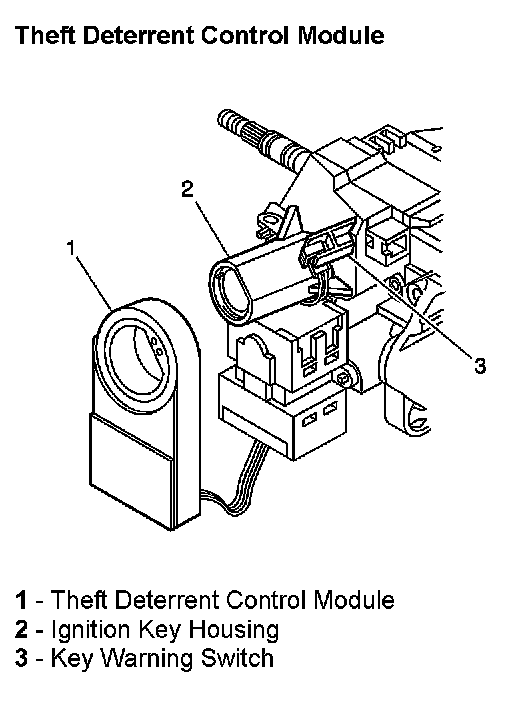 Theft Deterrent Control Module

2

1

3

1 - Theft Deterrent Control Module
2 - Ignition Key Housing
3 - Key Warning Switch