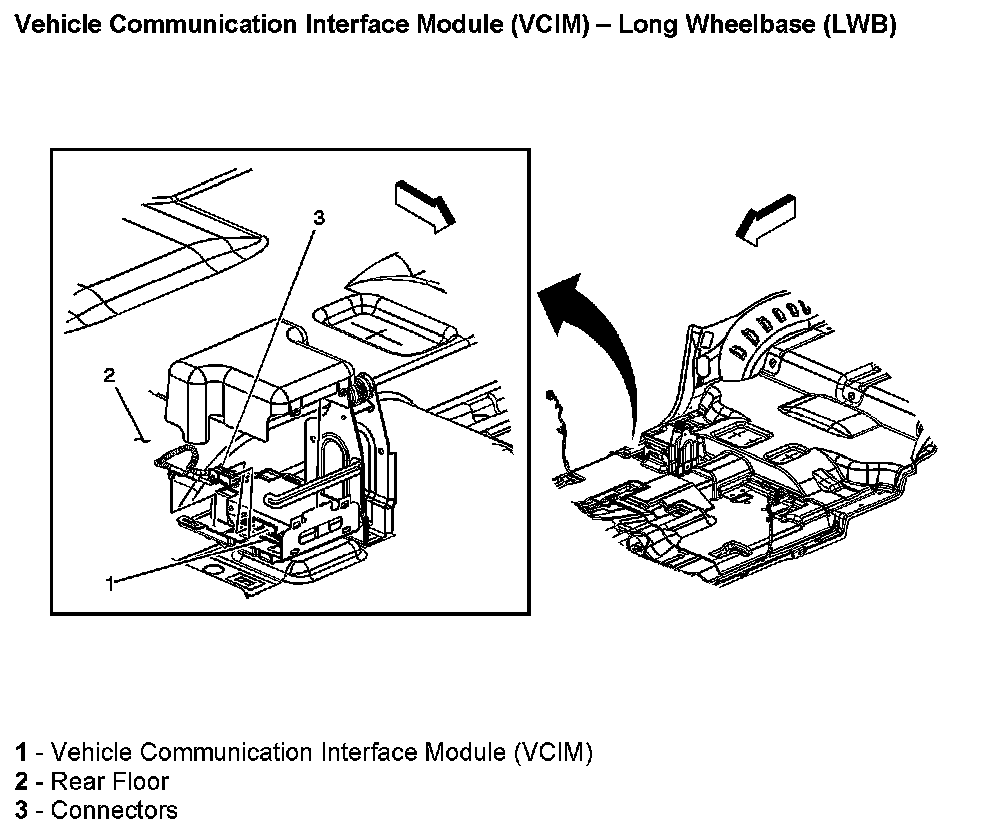 Vehicle Communication Interface Module (VCIM) – Long Wheelbase (LWB)

3

2

1

1 - Vehicle Communication Interface Module (VCIM)
2 - Rear Floor
3 - Connectors