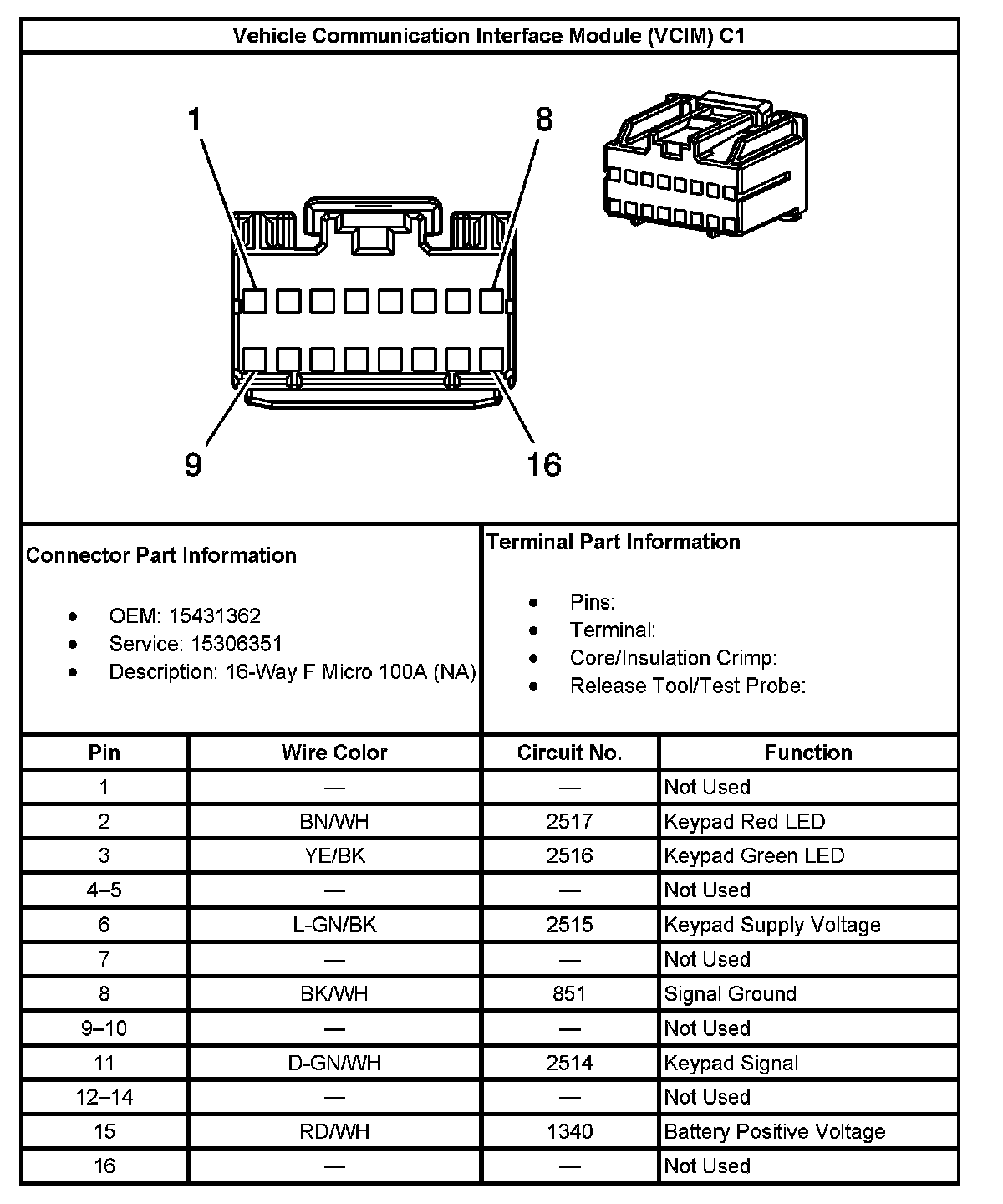 Vehicle Communication Interface Module (VCIM) C1

1
8
9
16

Connector Part Information

- OEM: 15431362
- Service: 15306351
- Description: 16-Way F Micro 100A (NA)

Terminal Part Information

- Pins:
- Terminal:
- Core/Insulation Crimp:
- Release Tool/Test Probe:

| Pin | Wire Color | Circuit No. | Function |
|---|---|---|---|
| 1 | — | — | Not Used |
| 2 | BN/WH | 2517 | Keypad Red LED |
| 3 | YE/BK | 2516 | Keypad Green LED |
| 4–5 | — | — | Not Used |
| 6 | L-GN/BK | 2515 | Keypad Supply Voltage |
| 7 | — | — | Not Used |
| 8 | BK/WH | 851 | Signal Ground |
| 9–10 | — | — | Not Used |
| 11 | D-GN/WH | 2514 | Keypad Signal |
| 12–14 | — | — | Not Used |
| 15 | RD/WH | 1340 | Battery Positive Voltage |
| 16 | — | — | Not Used |