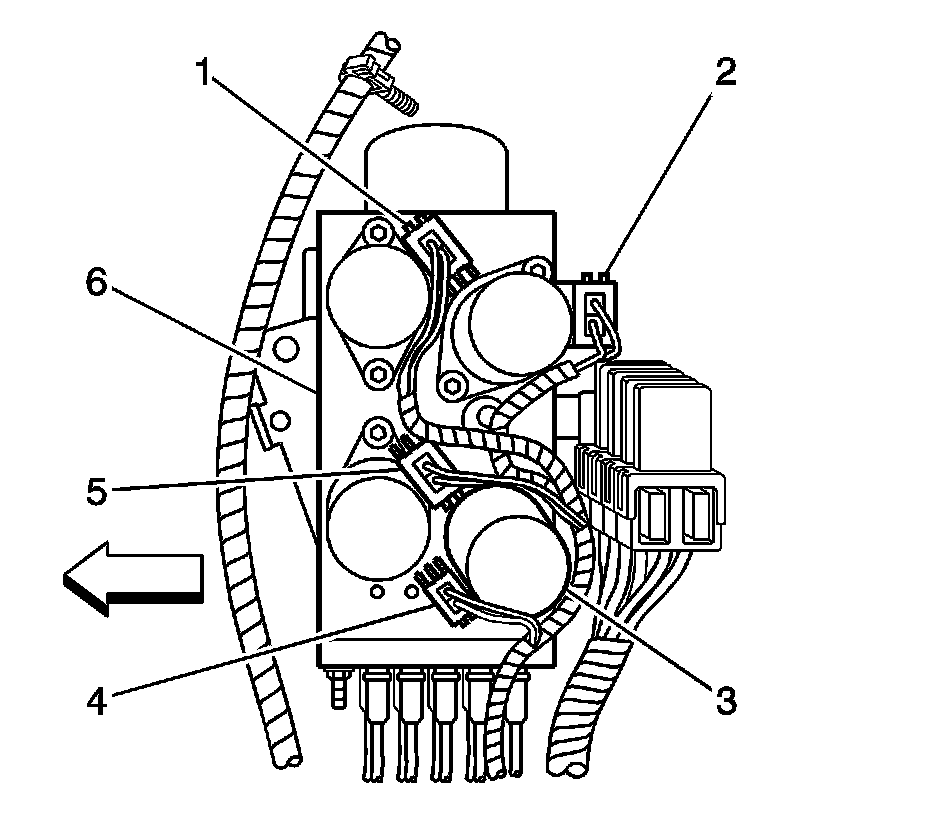 1
2
6
5
4
3