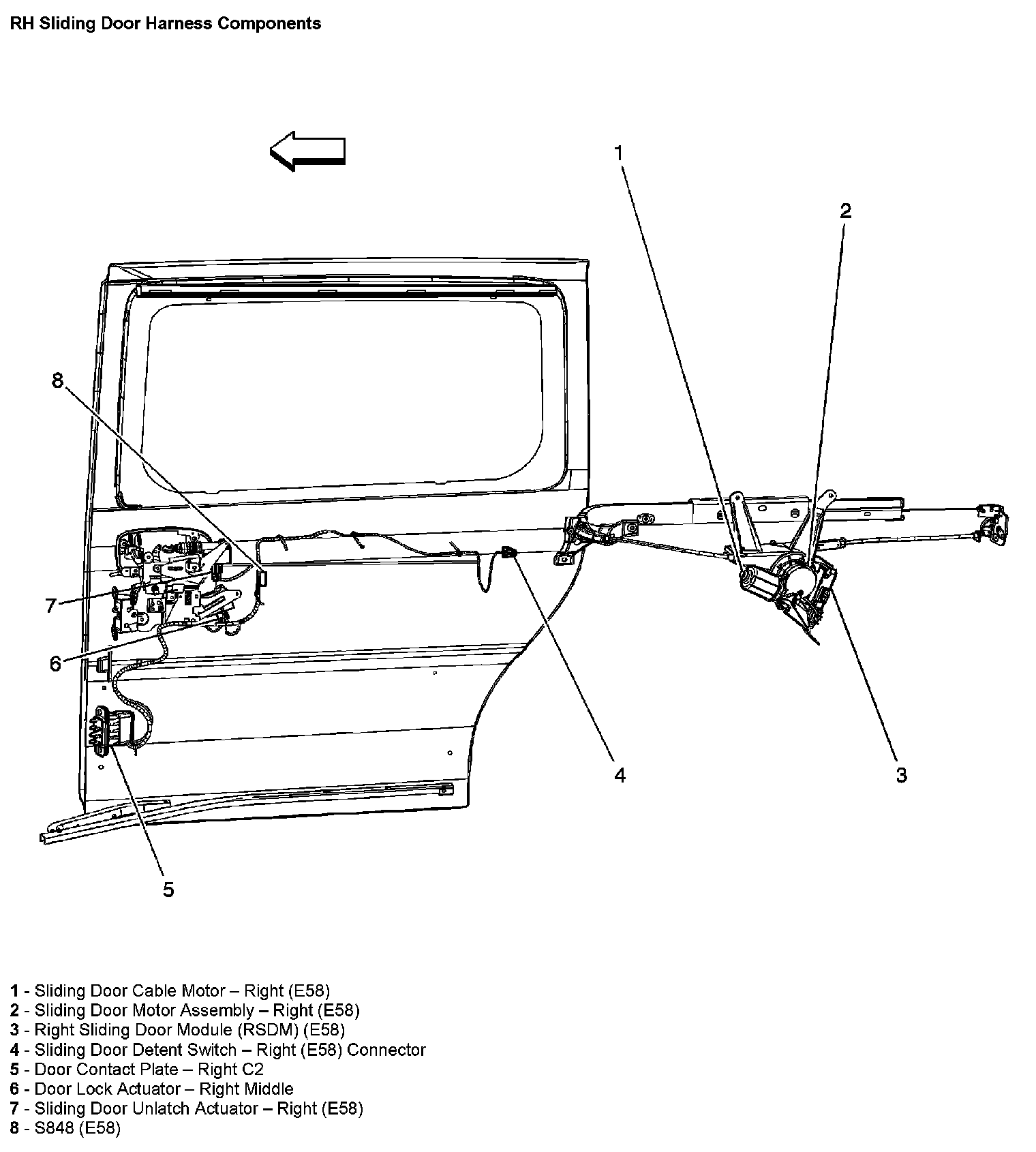 RH Sliding Door Harness Components

1

2

8

7

6

4

3

5

1 - Sliding Door Cable Motor – Right (E58)
2 - Sliding Door Motor Assembly – Right (E58)
3 - Right Sliding Door Module (RSDM) (E58)
4 - Sliding Door Detent Switch – Right (E58) Connector
5 - Door Contact Plate – Right C2
6 - Door Lock Actuator – Right Middle
7 - Sliding Door Unlatch Actuator – Right (E58)
8 - S848 (E58)