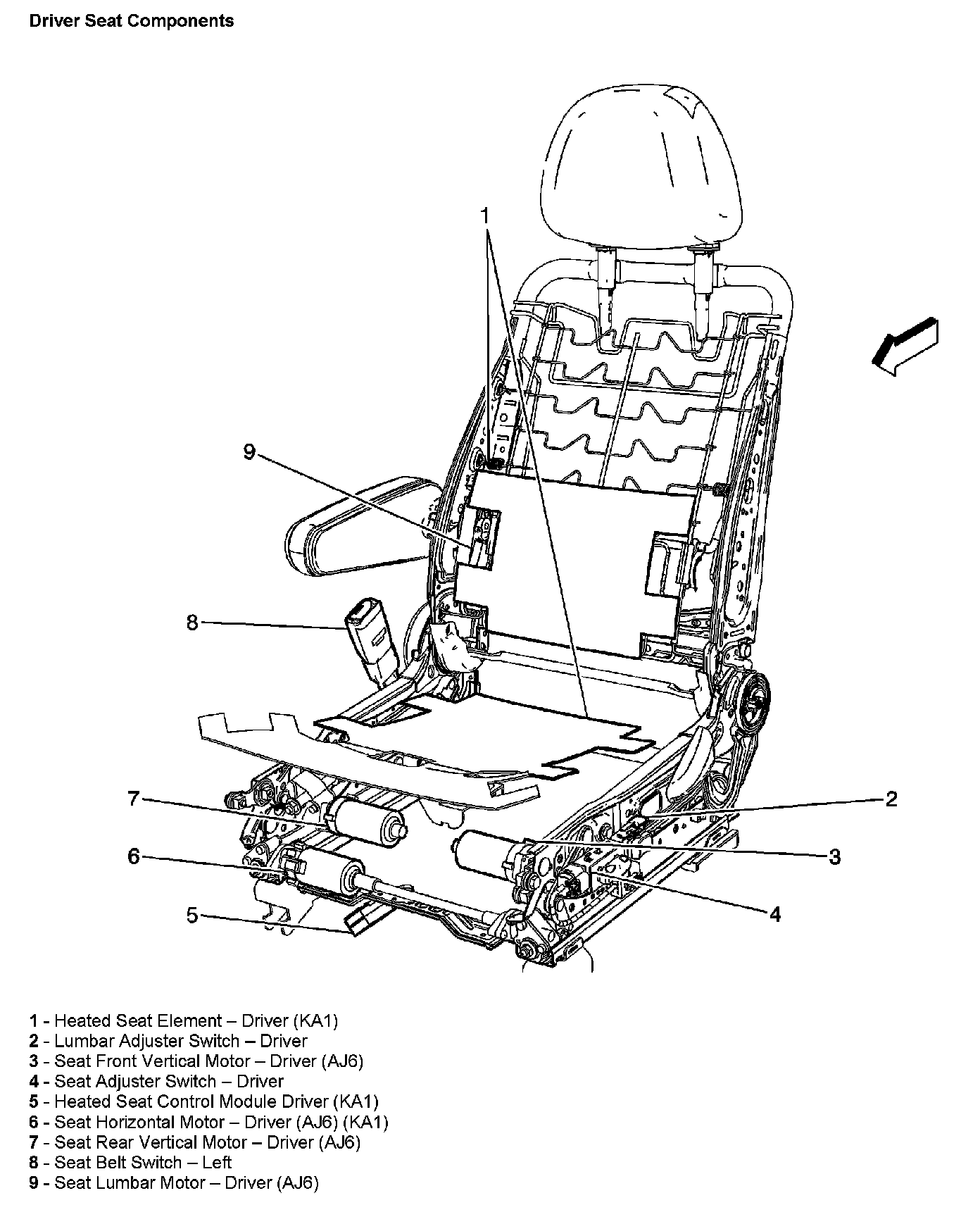 Driver Seat Components

1

9

8

7

6

5

2

3

4

1 - Heated Seat Element – Driver (KA1)
2 - Lumbar Adjuster Switch – Driver
3 - Seat Front Vertical Motor – Driver (AJ6)
4 - Seat Adjuster Switch – Driver
5 - Heated Seat Control Module Driver (KA1)
6 - Seat Horizontal Motor – Driver (AJ6) (KA1)
7 - Seat Rear Vertical Motor – Driver (AJ6)
8 - Seat Belt Switch – Left
9 - Seat Lumbar Motor – Driver (AJ6)