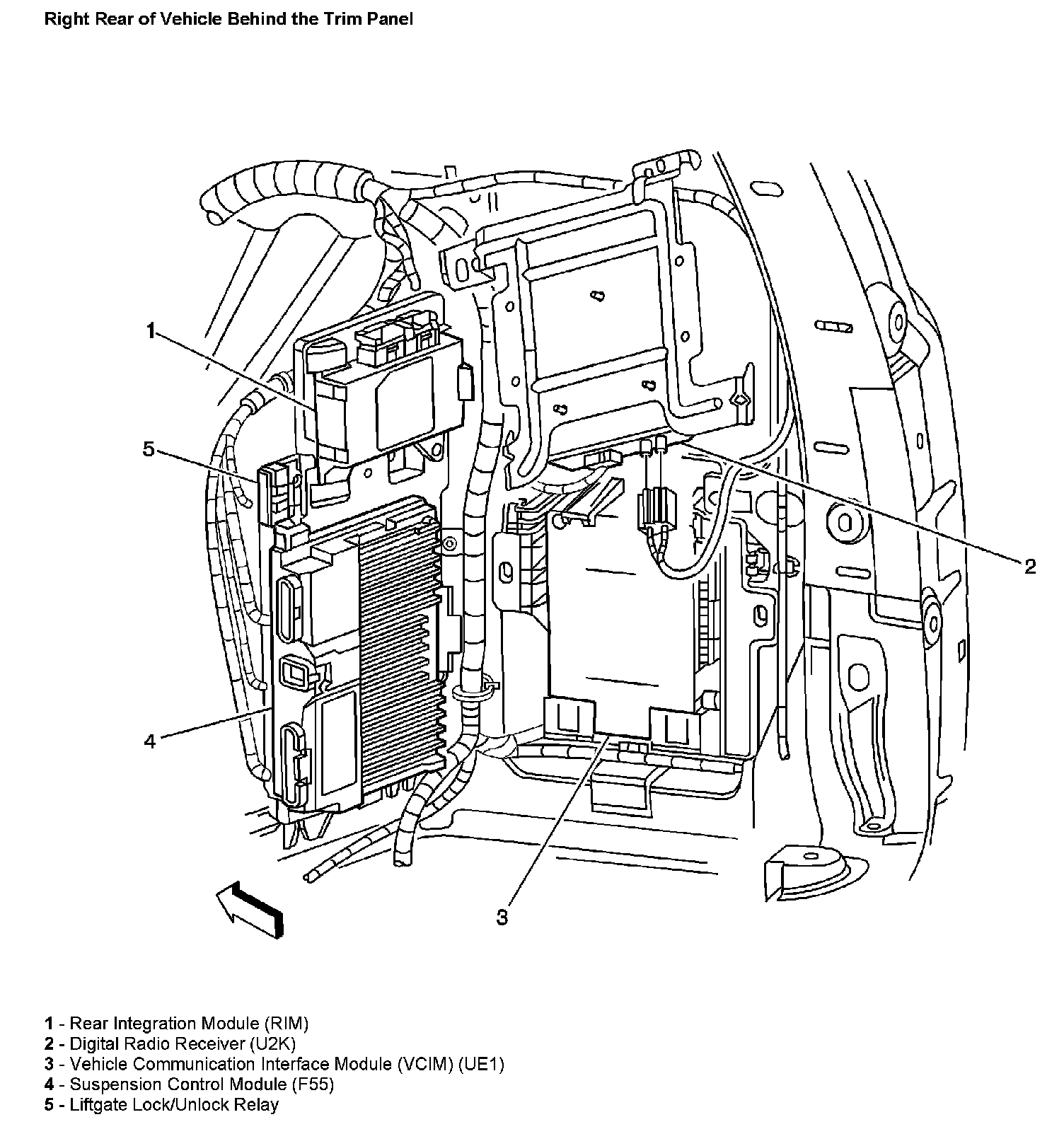 Right Rear of Vehicle Behind the Trim Panel

1

5

2

4

3

1 - Rear Integration Module (RIM)
2 - Digital Radio Receiver (U2K)
3 - Vehicle Communication Interface Module (VCIM) (UE1)
4 - Suspension Control Module (F55)
5 - Liftgate Lock/Unlock Relay