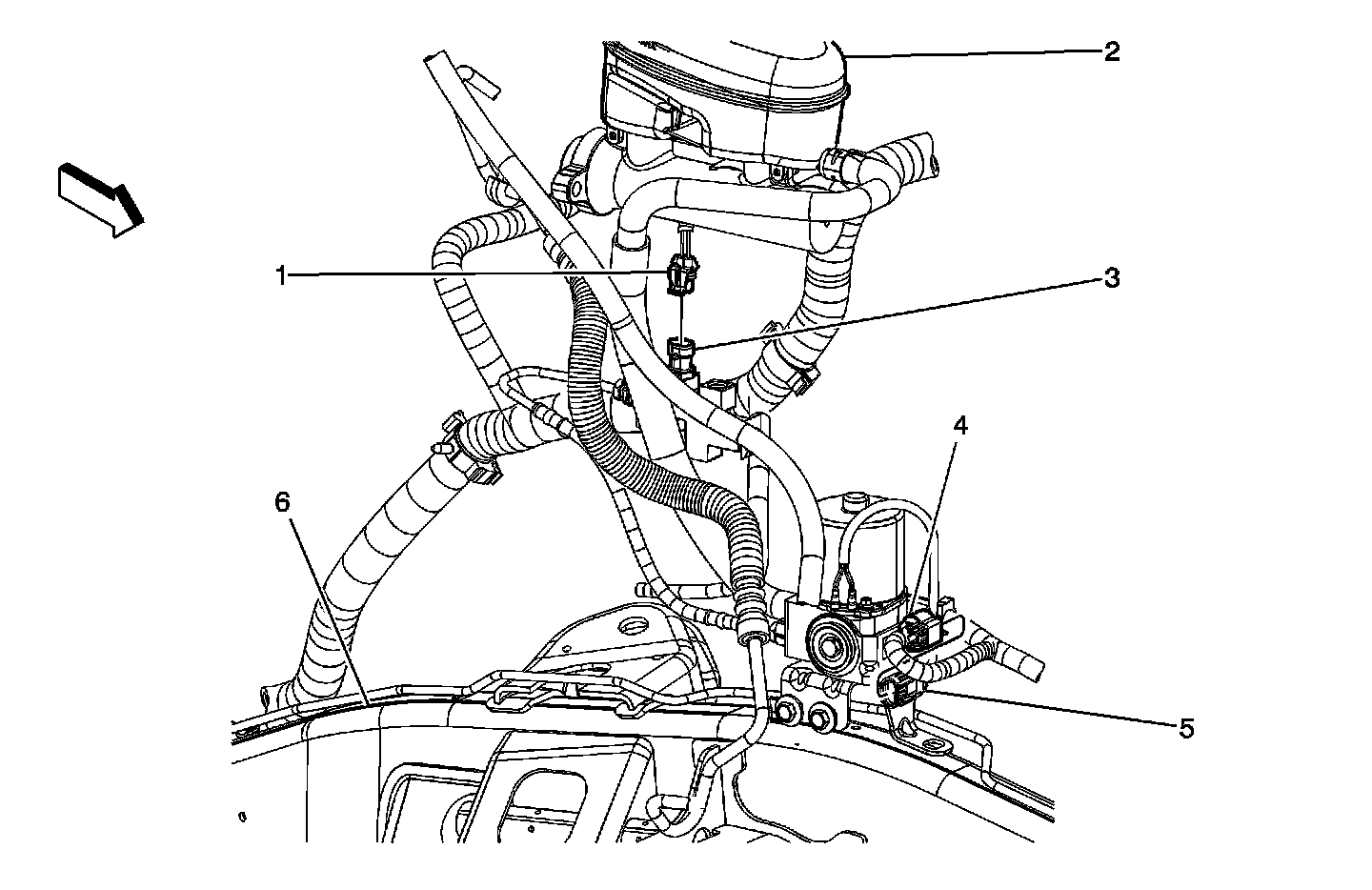 2

1

3

4

6

5