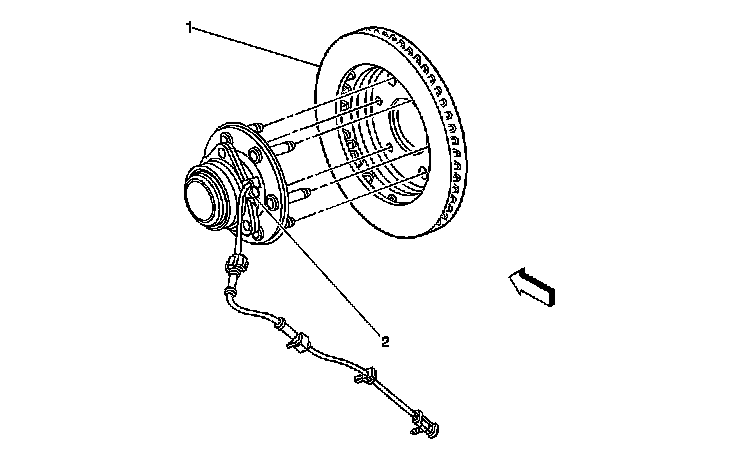 1

2