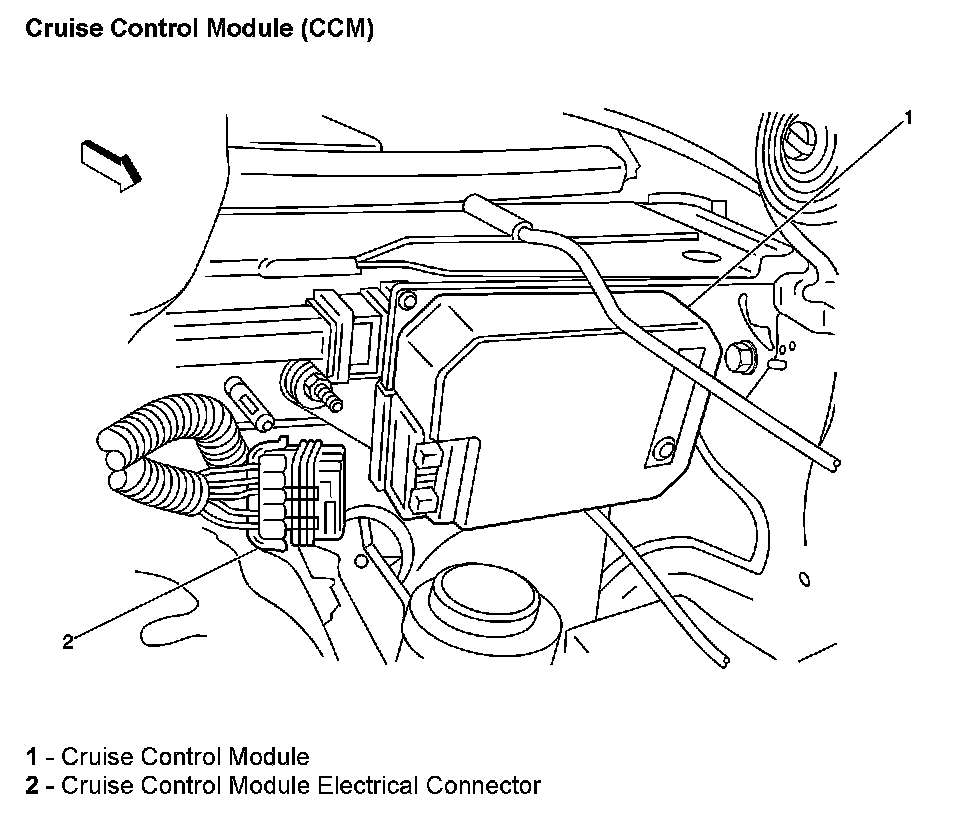 Cruise Control Module (CCM)

1

2

1 - Cruise Control Module
2 - Cruise Control Module Electrical Connector