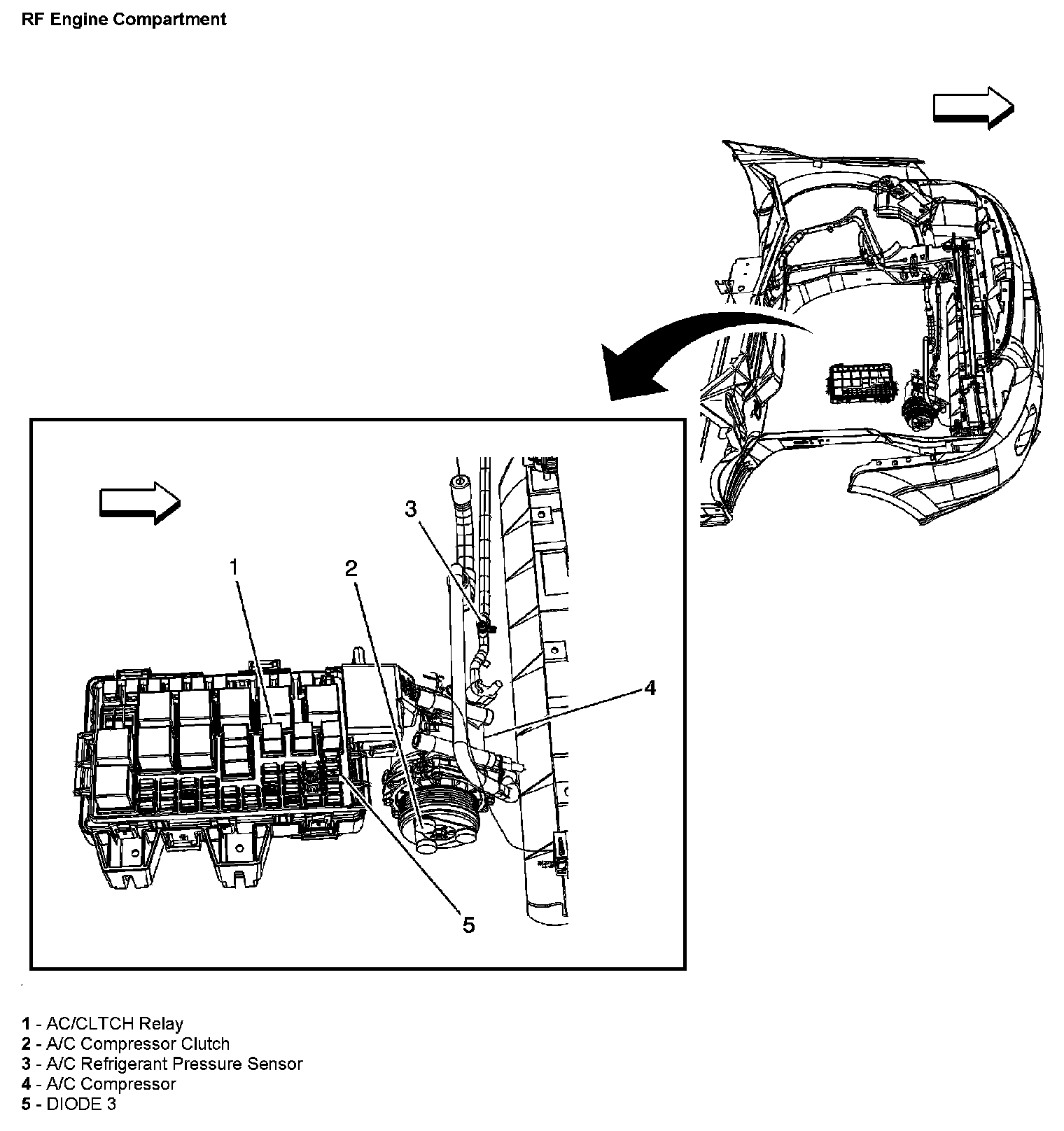 RF Engine Compartment

3

1

2

4

5

1 - AC/CLTCH Relay
2 - A/C Compressor Clutch
3 - A/C Refrigerant Pressure Sensor
4 - A/C Compressor
5 - DIODE 3