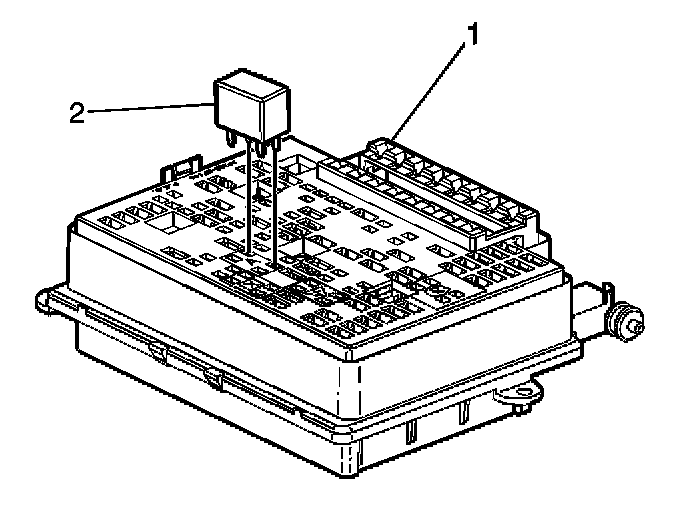 1
2