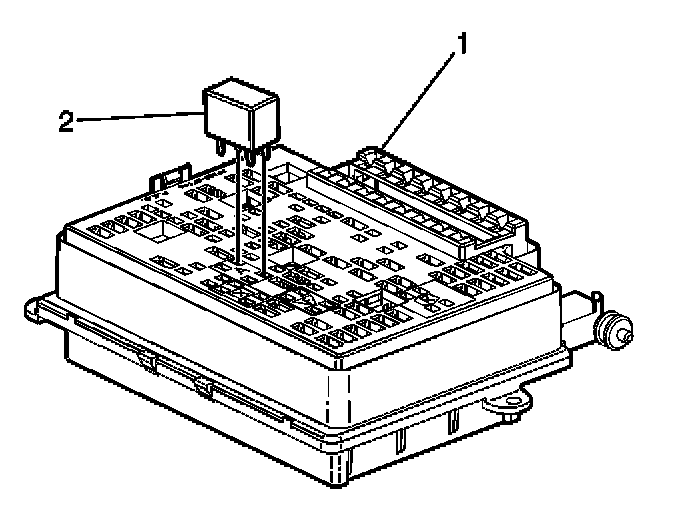 1
2