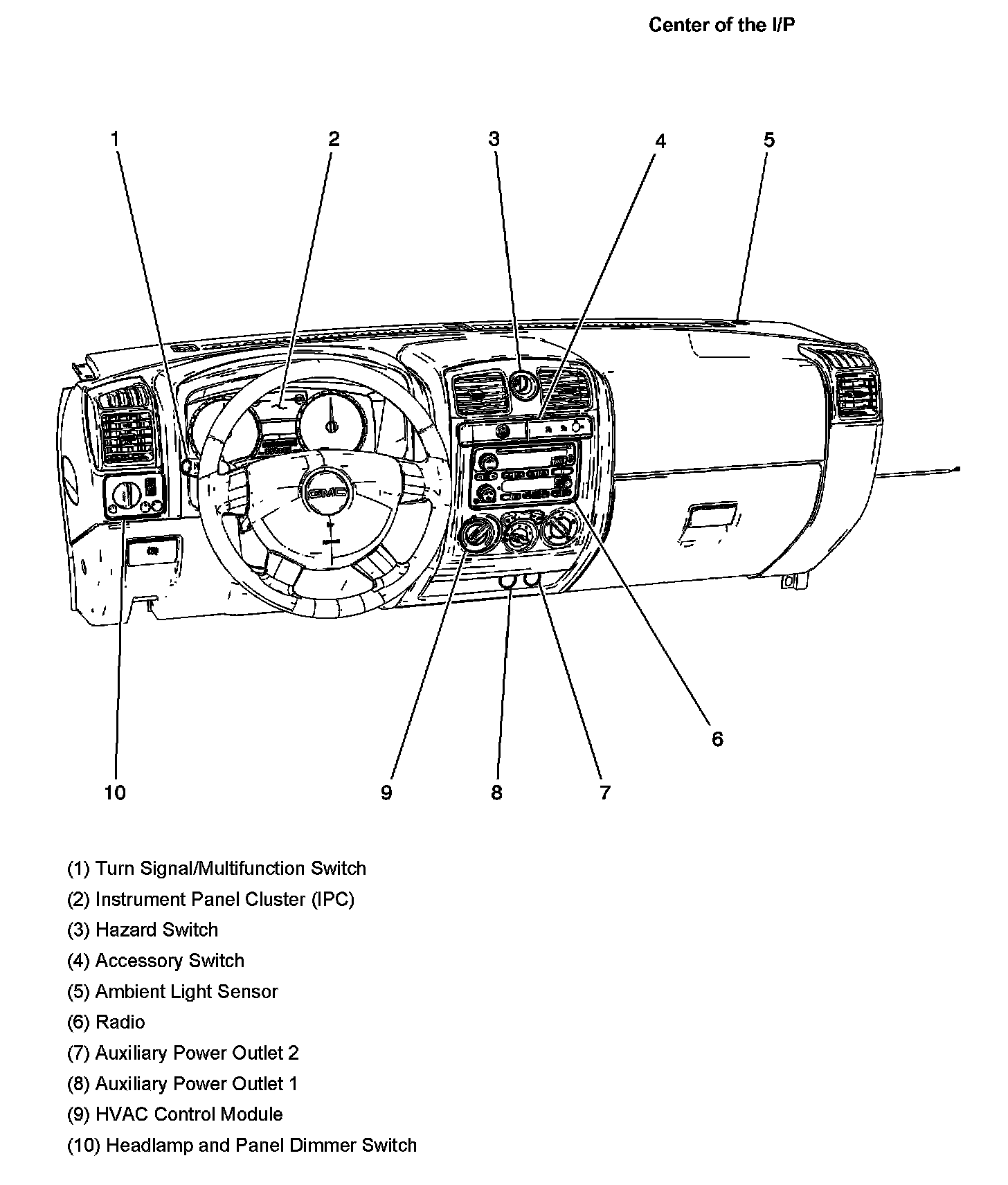 Center of the I/P

1
2
3
4
5
GMC
6
10
9
8
7

(1) Turn Signal/Multifunction Switch
(2) Instrument Panel Cluster (IPC)
(3) Hazard Switch
(4) Accessory Switch
(5) Ambient Light Sensor
(6) Radio
(7) Auxiliary Power Outlet 2
(8) Auxiliary Power Outlet 1
(9) HVAC Control Module
(10) Headlamp and Panel Dimmer Switch