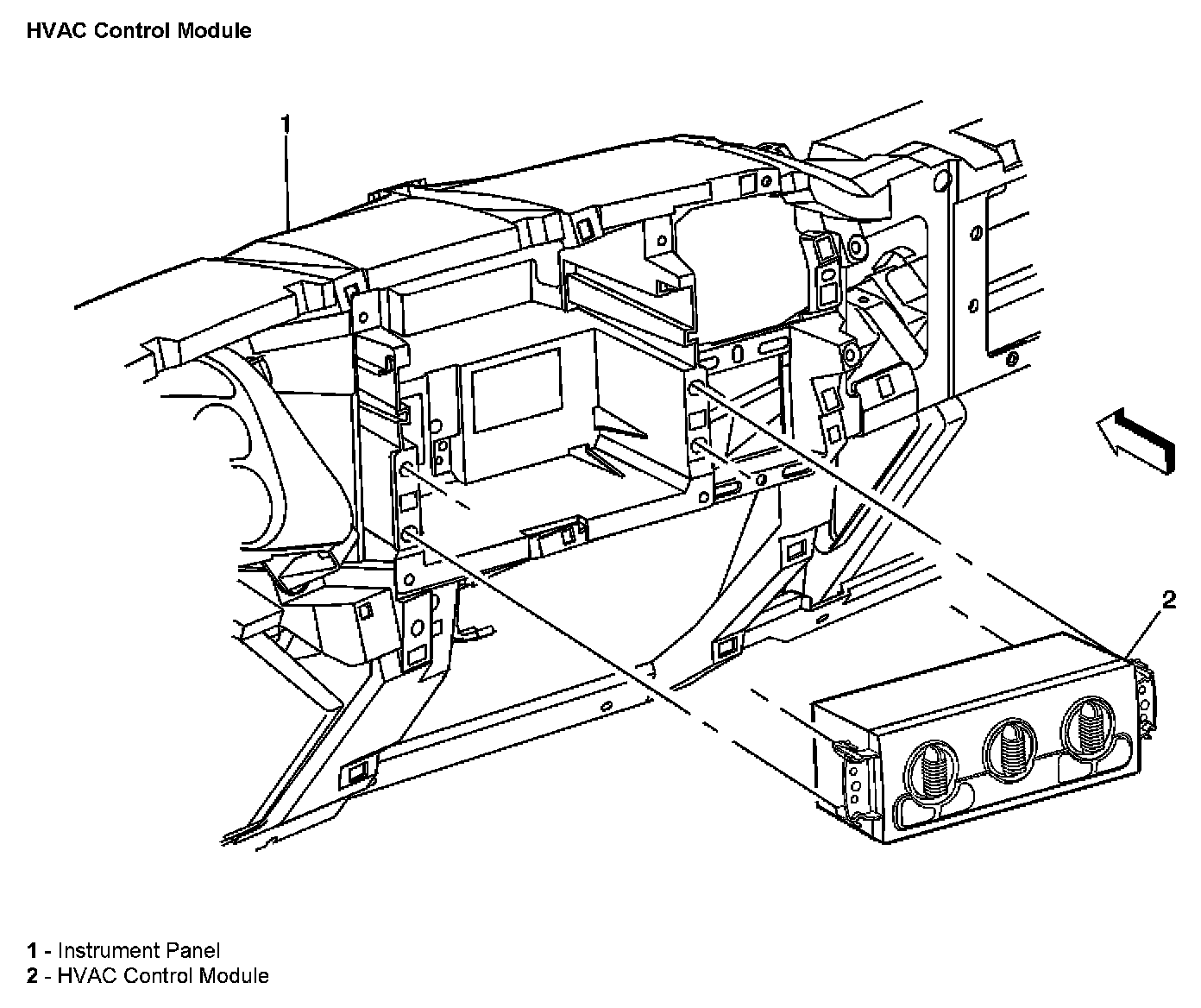 HVAC Control Module

1

2

1 - Instrument Panel
2 - HVAC Control Module