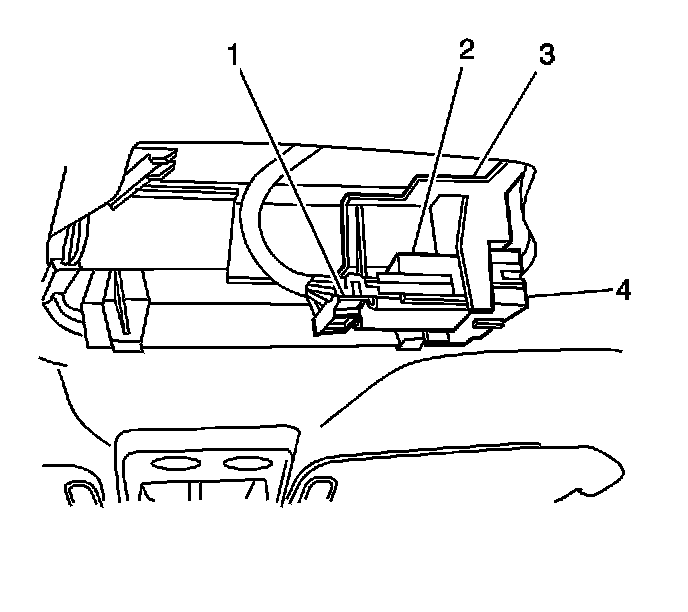 1
2
3
4