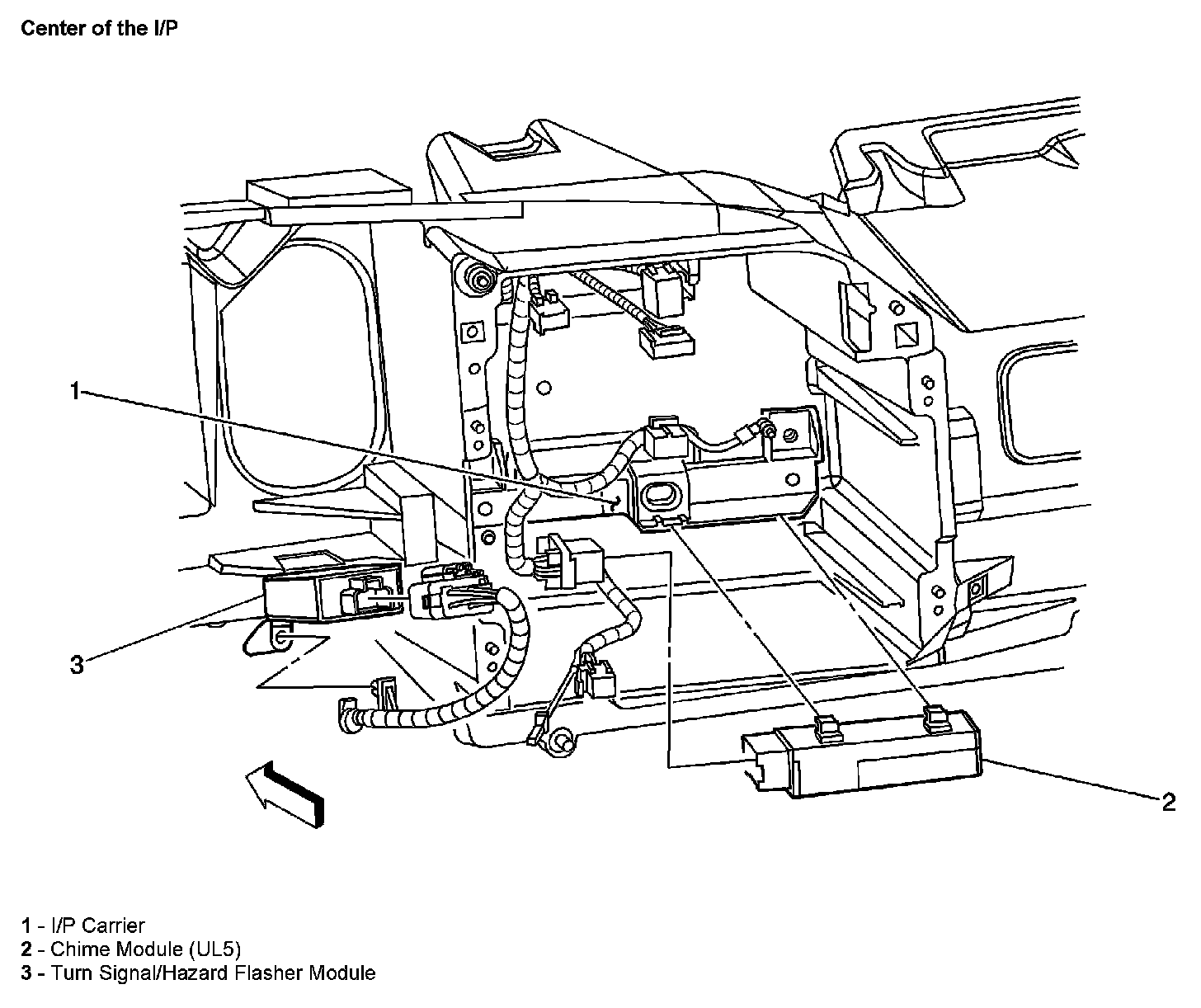 Center of the I/P

1

3

2

1 - I/P Carrier
2 - Chime Module (UL5)
3 - Turn Signal/Hazard Flasher Module