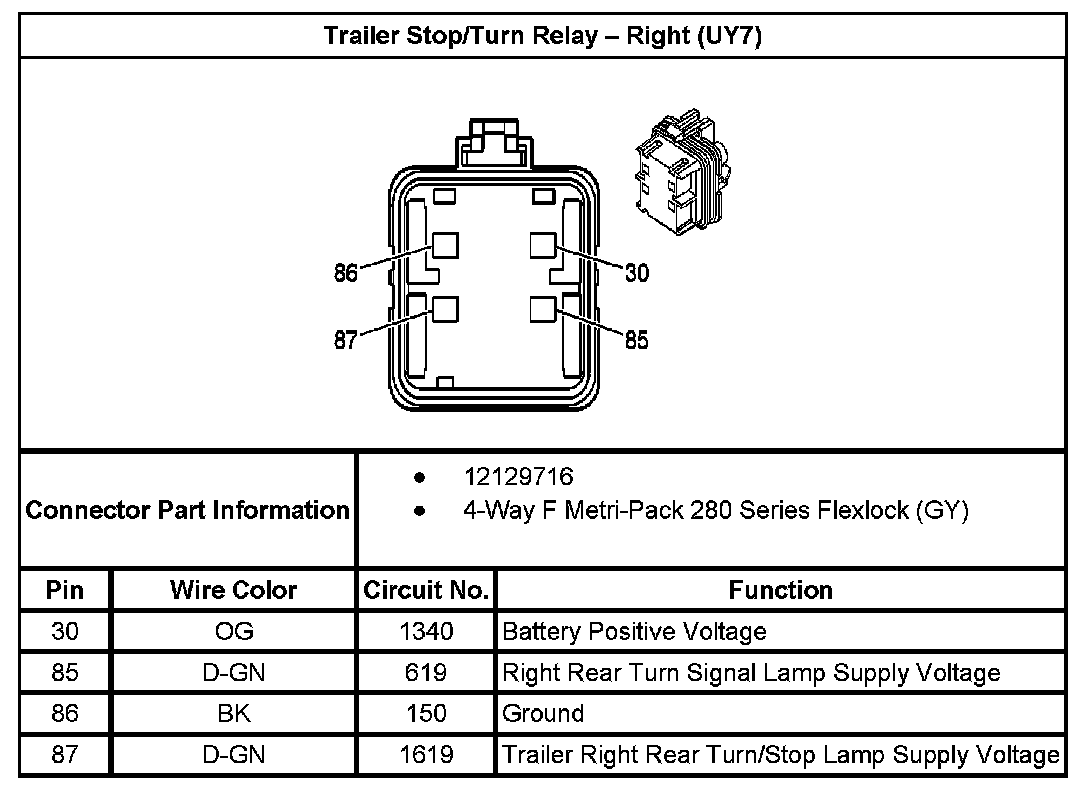 Trailer Stop/Turn Relay – Right (UY7)

86
30
87
85

Connector Part Information
• 12129716
• 4-Way F Metri-Pack 280 Series Flexlock (GY)

| Pin | Wire Color | Circuit No. | Function |
|---|---|---|---|
| 30 | OG | 1340 | Battery Positive Voltage |
| 85 | D-GN | 619 | Right Rear Turn Signal Lamp Supply Voltage |
| 86 | BK | 150 | Ground |
| 87 | D-GN | 1619 | Trailer Right Rear Turn/Stop Lamp Supply Voltage |