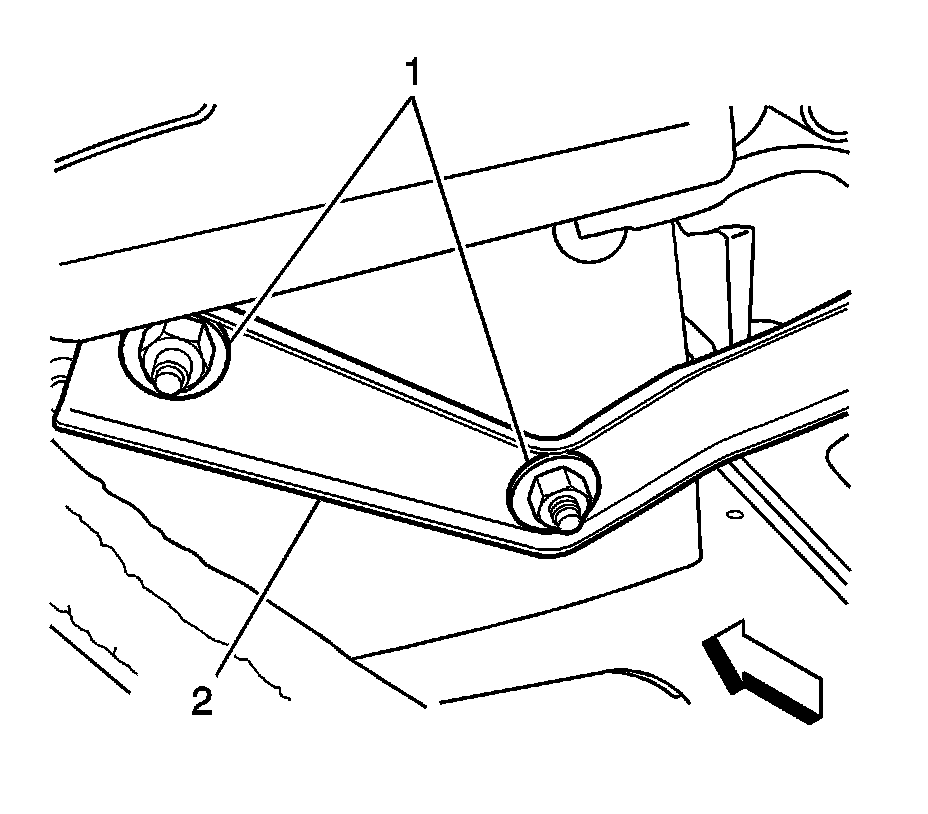 1

2