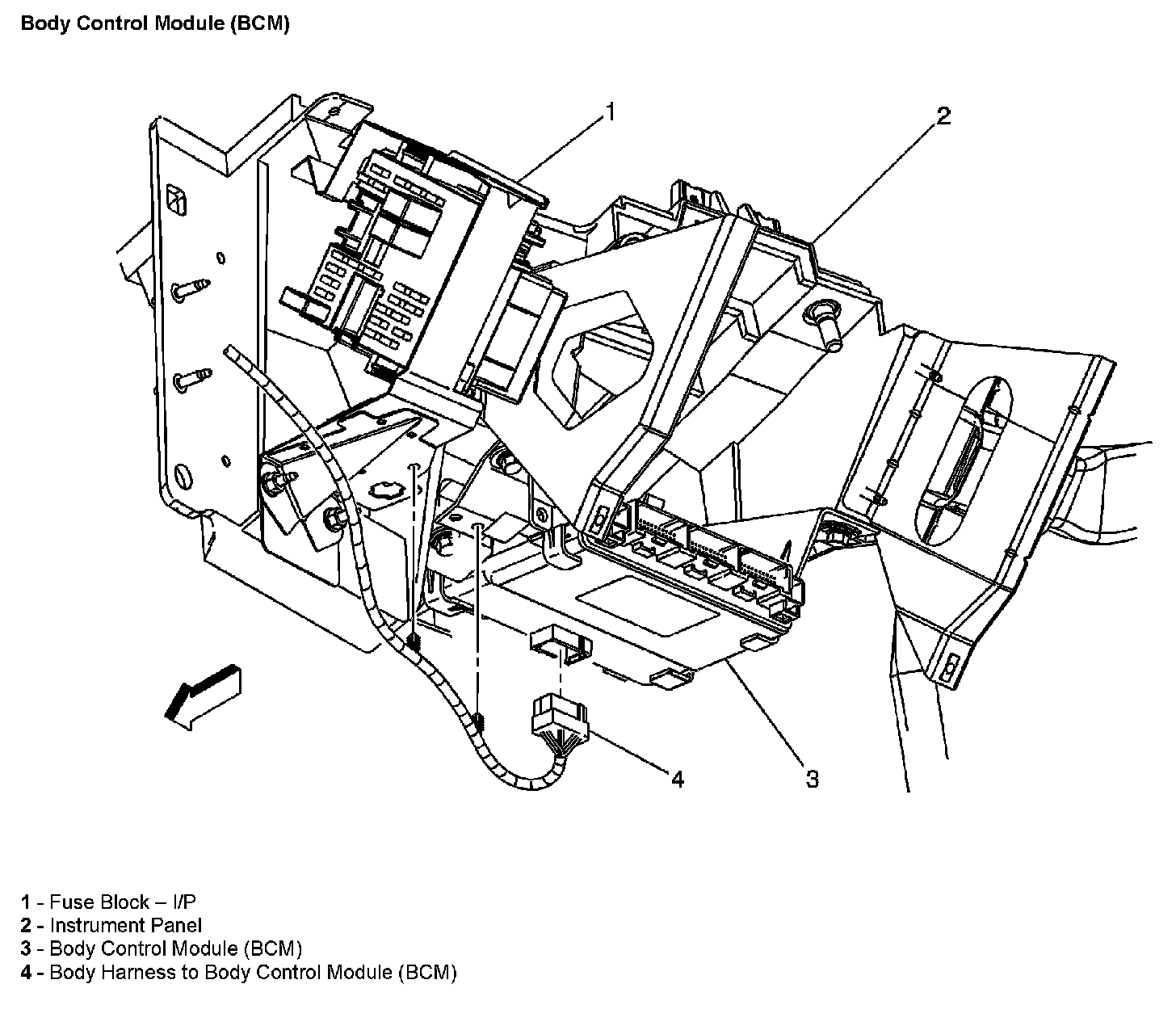 Body Control Module (BCM)

1

2

4

3

1 - Fuse Block – I/P
2 - Instrument Panel
3 - Body Control Module (BCM)
4 - Body Harness to Body Control Module (BCM)