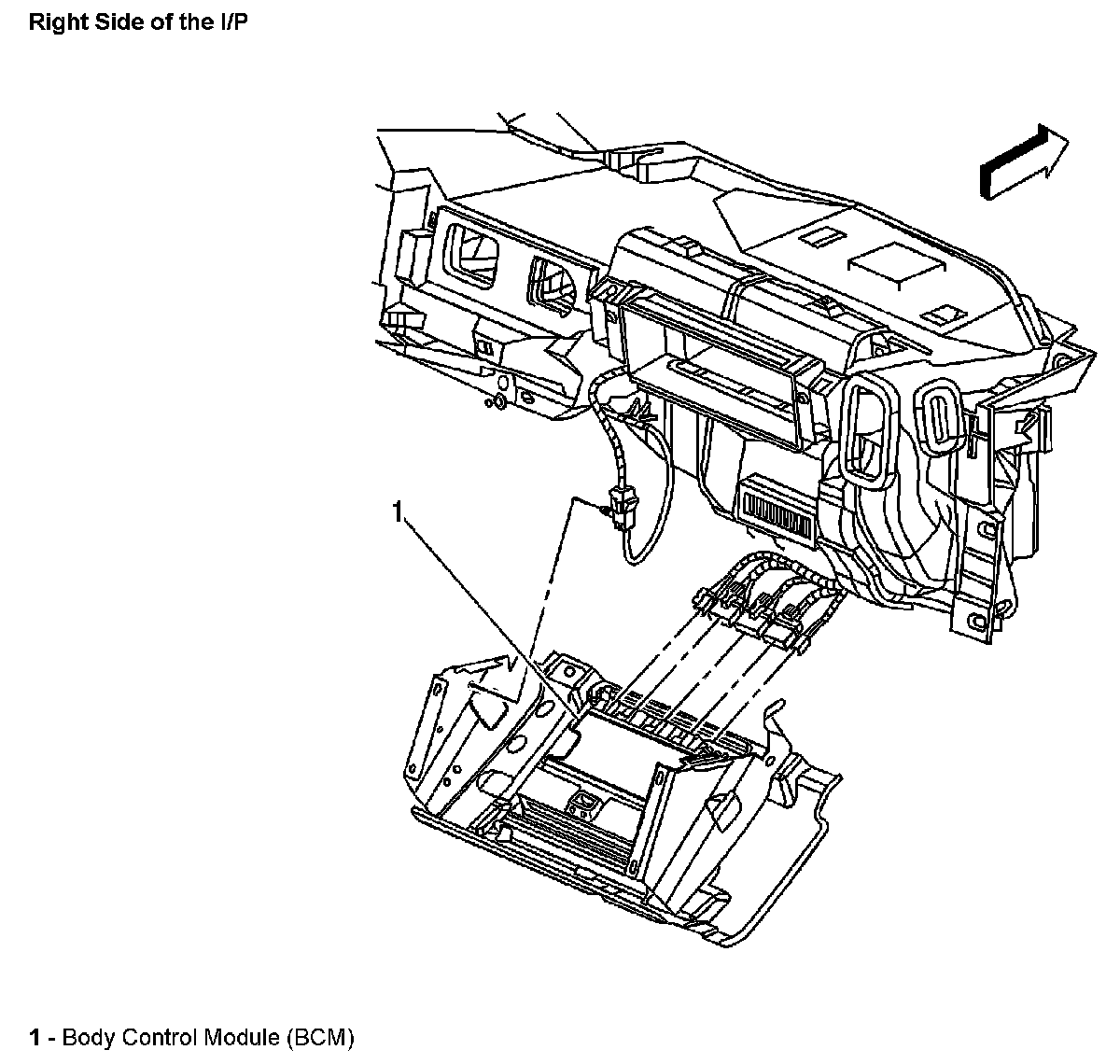 Right Side of the I/P

1

1 - Body Control Module (BCM)