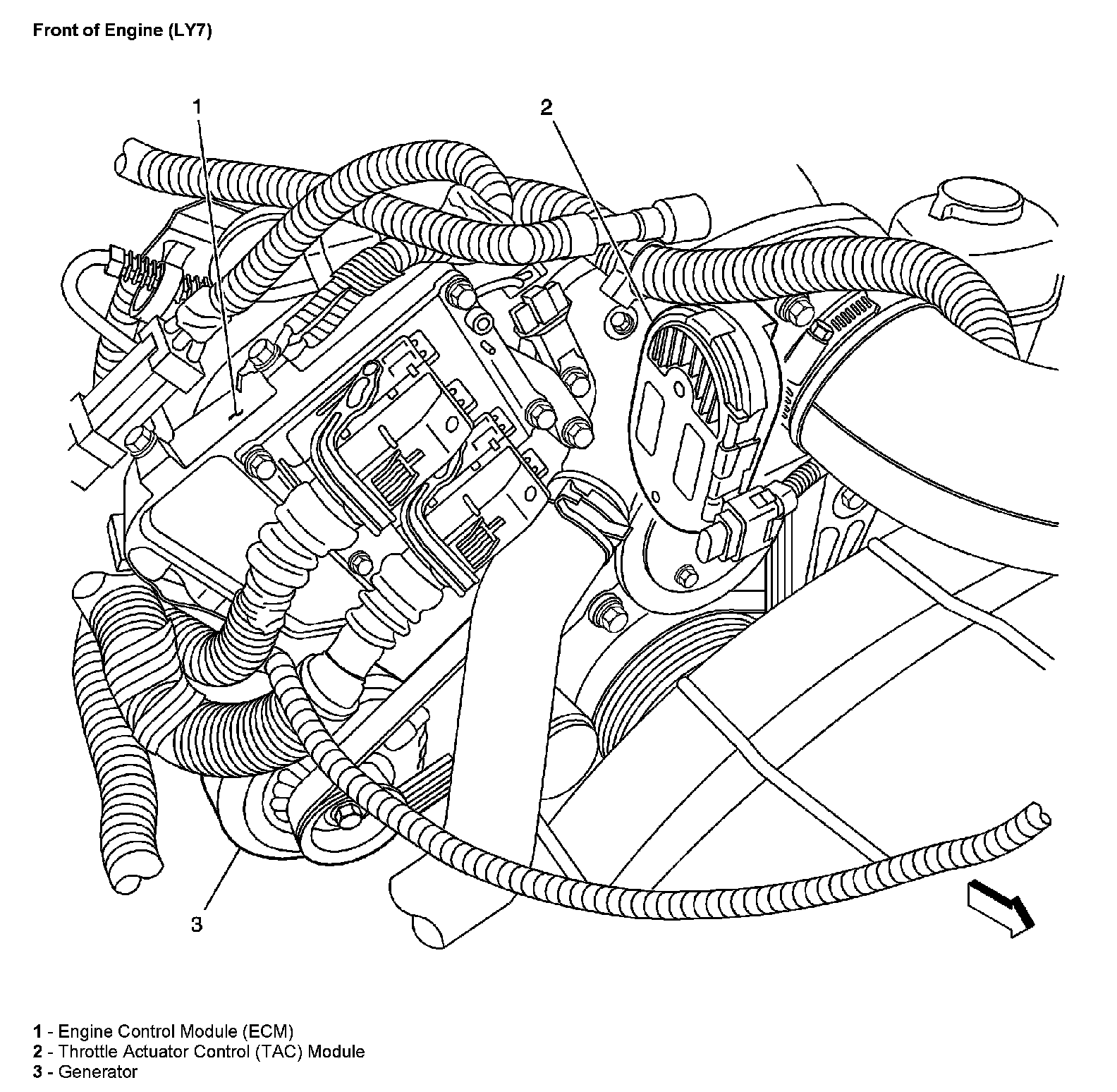 Front of Engine (LY7)

1

2

3

1 - Engine Control Module (ECM)
2 - Throttle Actuator Control (TAC) Module
3 - Generator