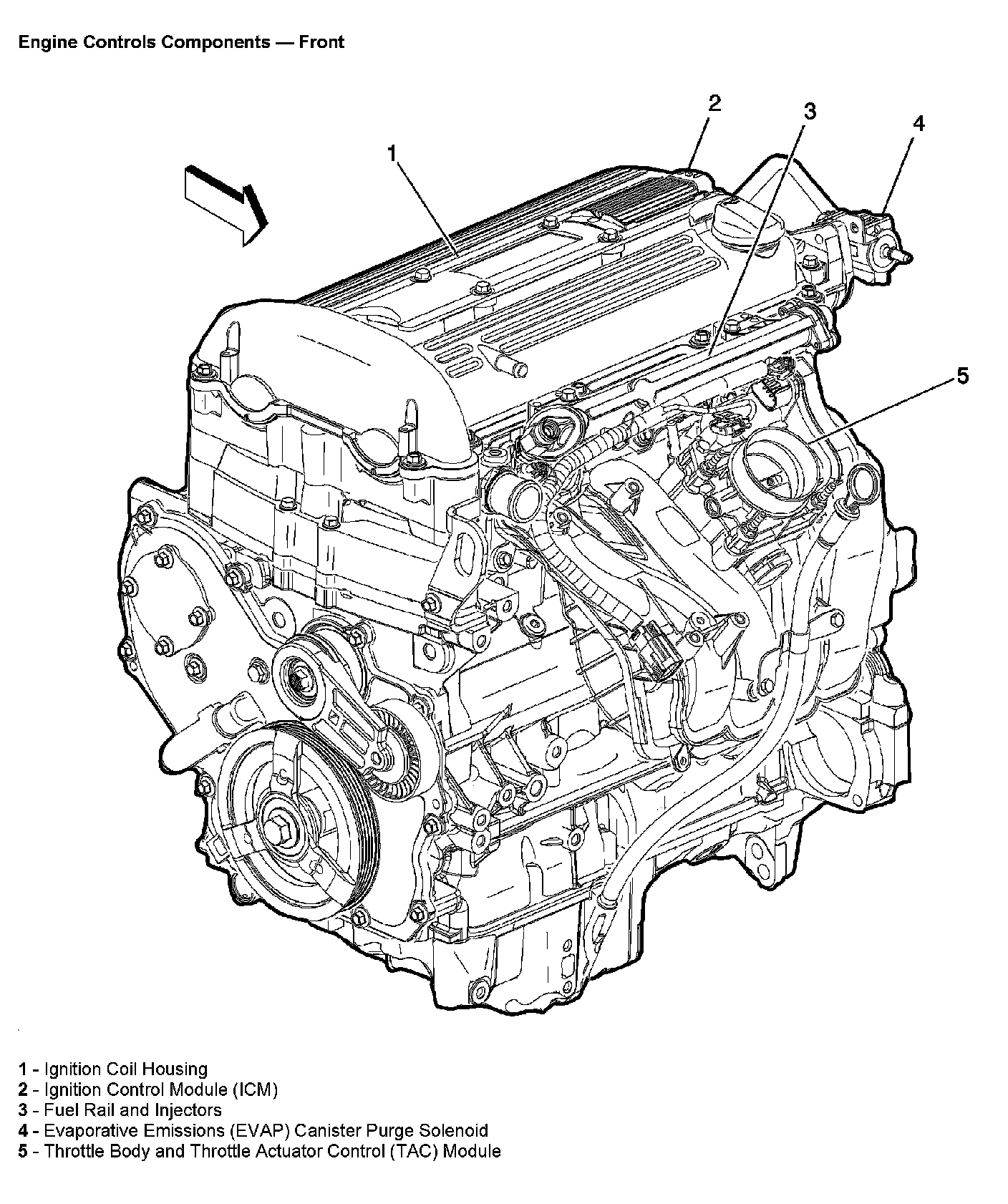 Engine Controls Components — Front

1

2

3

4

5

1 - Ignition Coil Housing
2 - Ignition Control Module (ICM)
3 - Fuel Rail and Injectors
4 - Evaporative Emissions (EVAP) Canister Purge Solenoid
5 - Throttle Body and Throttle Actuator Control (TAC) Module