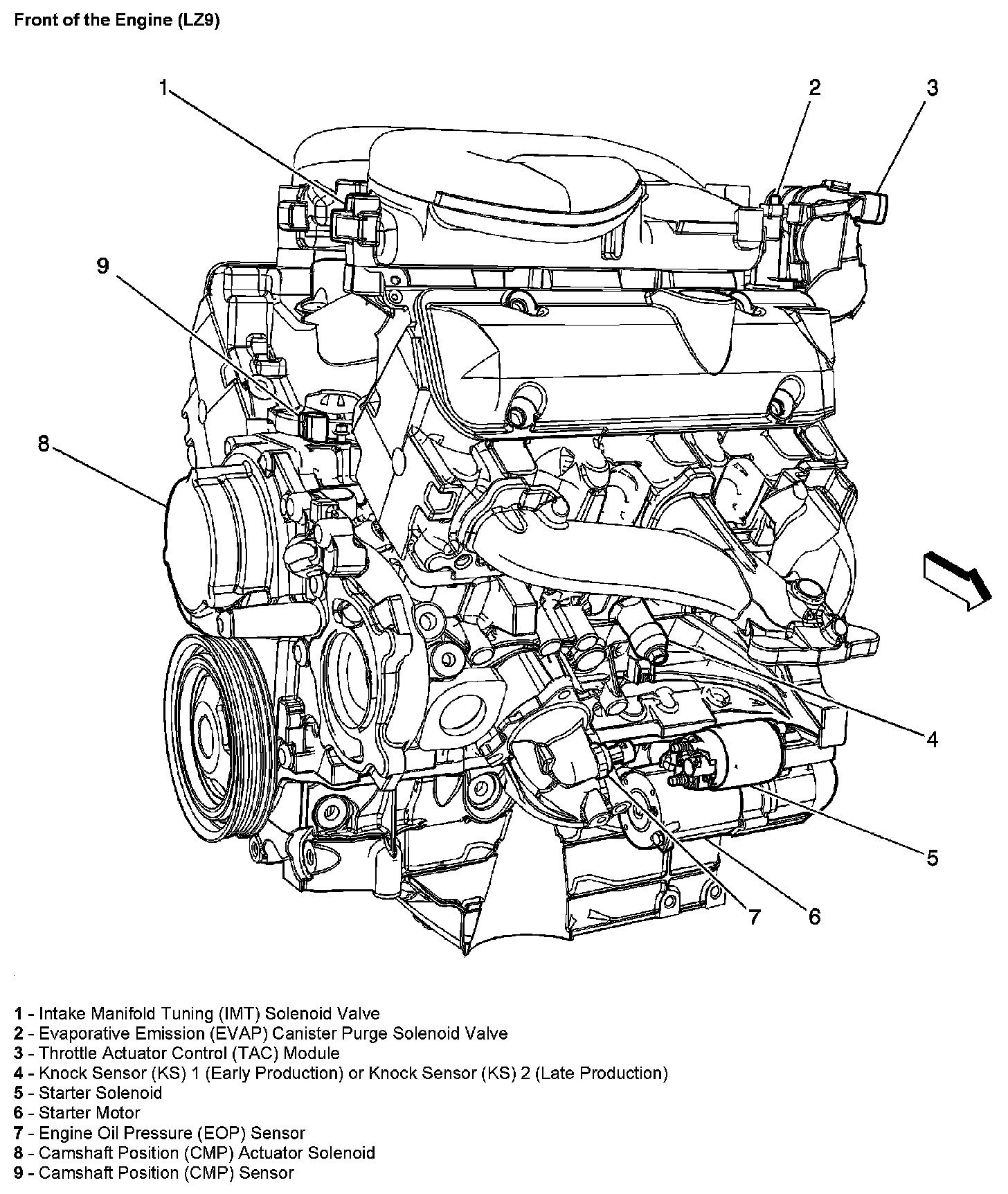 Front of the Engine (LZ9)

1

2

3

9

8

4

5

7

6

1 - Intake Manifold Tuning (IMT) Solenoid Valve
2 - Evaporative Emission (EVAP) Canister Purge Solenoid Valve
3 - Throttle Actuator Control (TAC) Module
4 - Knock Sensor (KS) 1 (Early Production) or Knock Sensor (KS) 2 (Late Production)
5 - Starter Solenoid
6 - Starter Motor
7 - Engine Oil Pressure (EOP) Sensor
8 - Camshaft Position (CMP) Actuator Solenoid
9 - Camshaft Position (CMP) Sensor