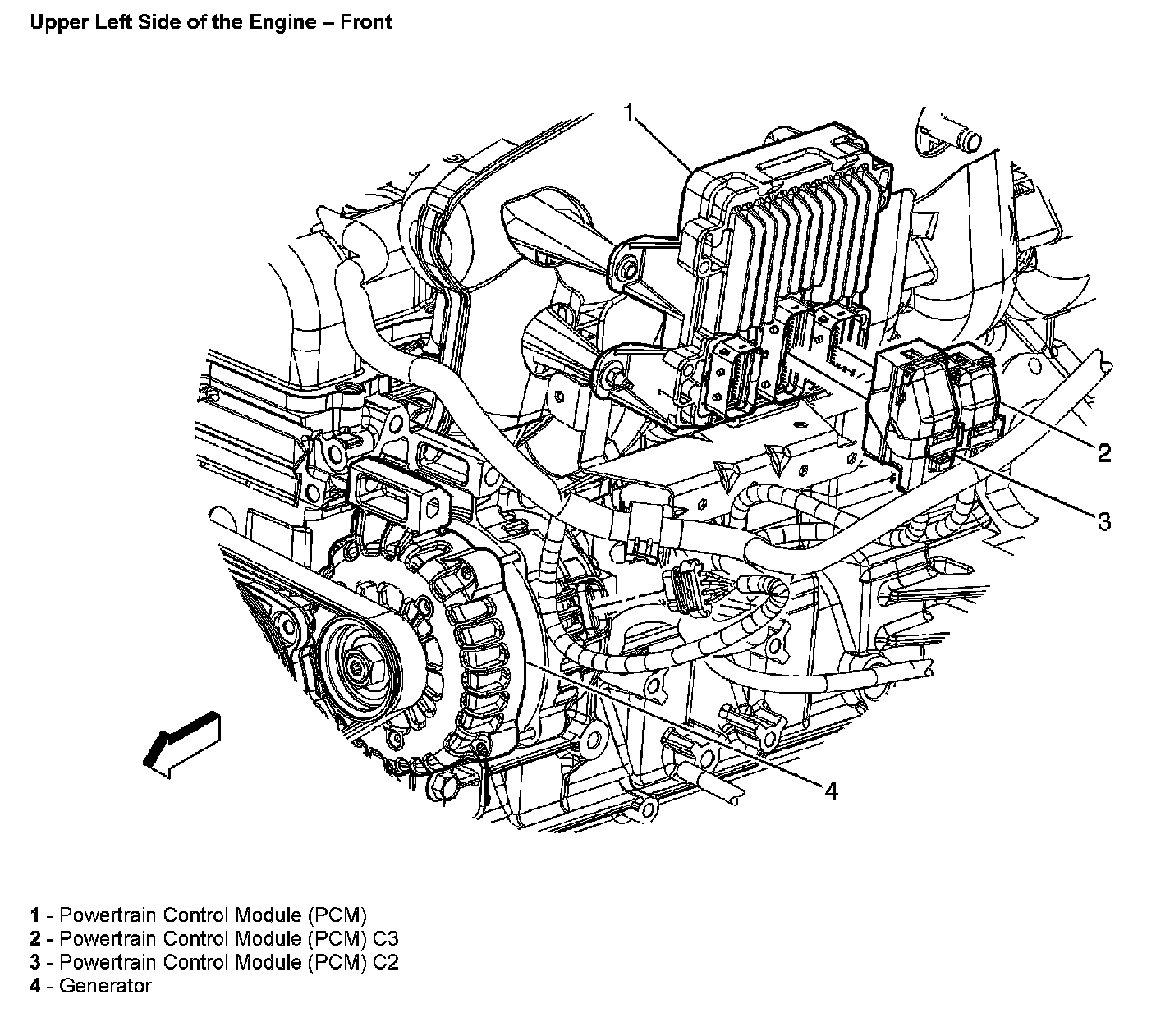 Upper Left Side of the Engine – Front

1

2

3

4

1 - Powertrain Control Module (PCM)
2 - Powertrain Control Module (PCM) C3
3 - Powertrain Control Module (PCM) C2
4 - Generator