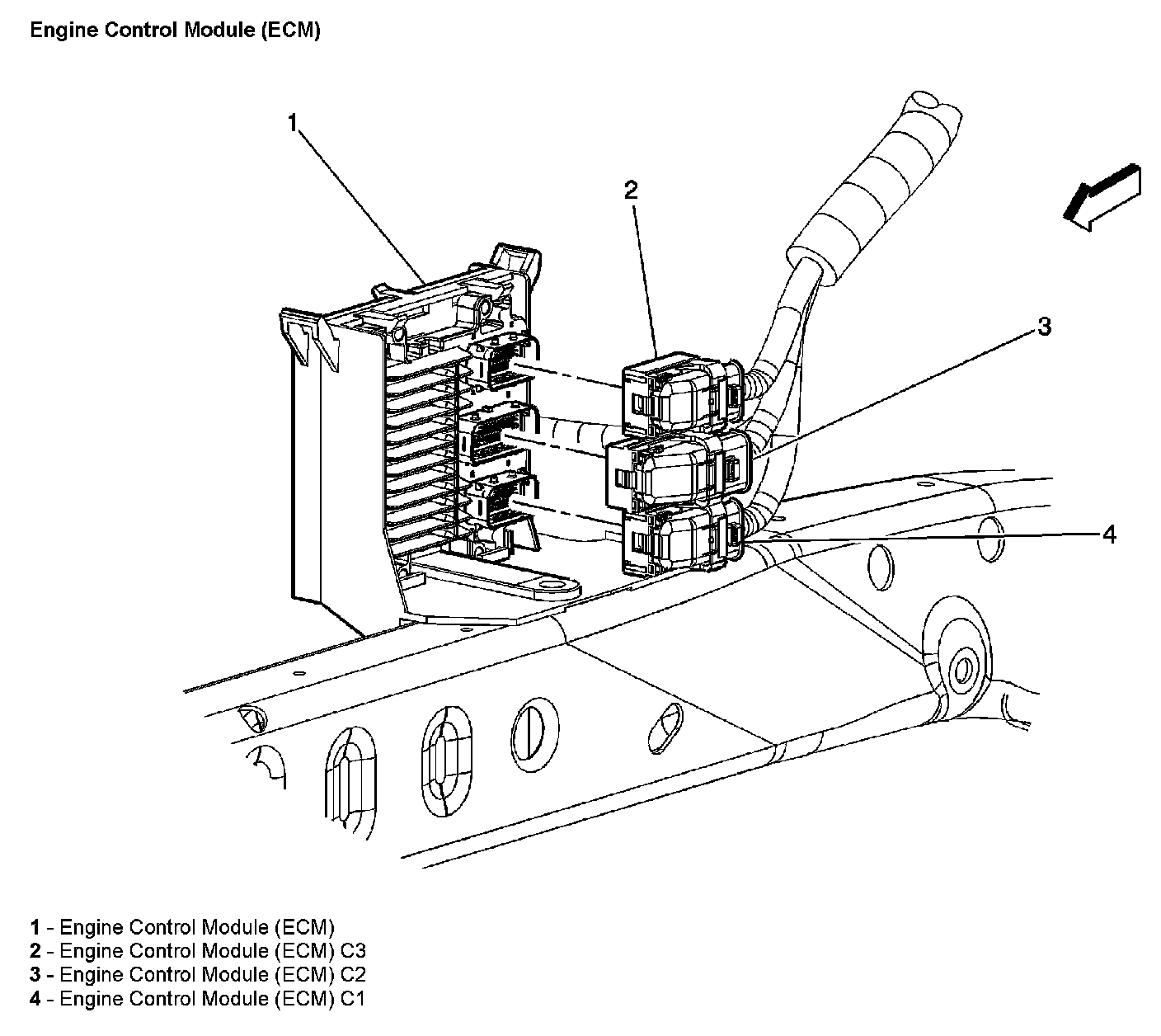 Engine Control Module (ECM)

1

2

3

4

1 - Engine Control Module (ECM)
2 - Engine Control Module (ECM) C3
3 - Engine Control Module (ECM) C2
4 - Engine Control Module (ECM) C1