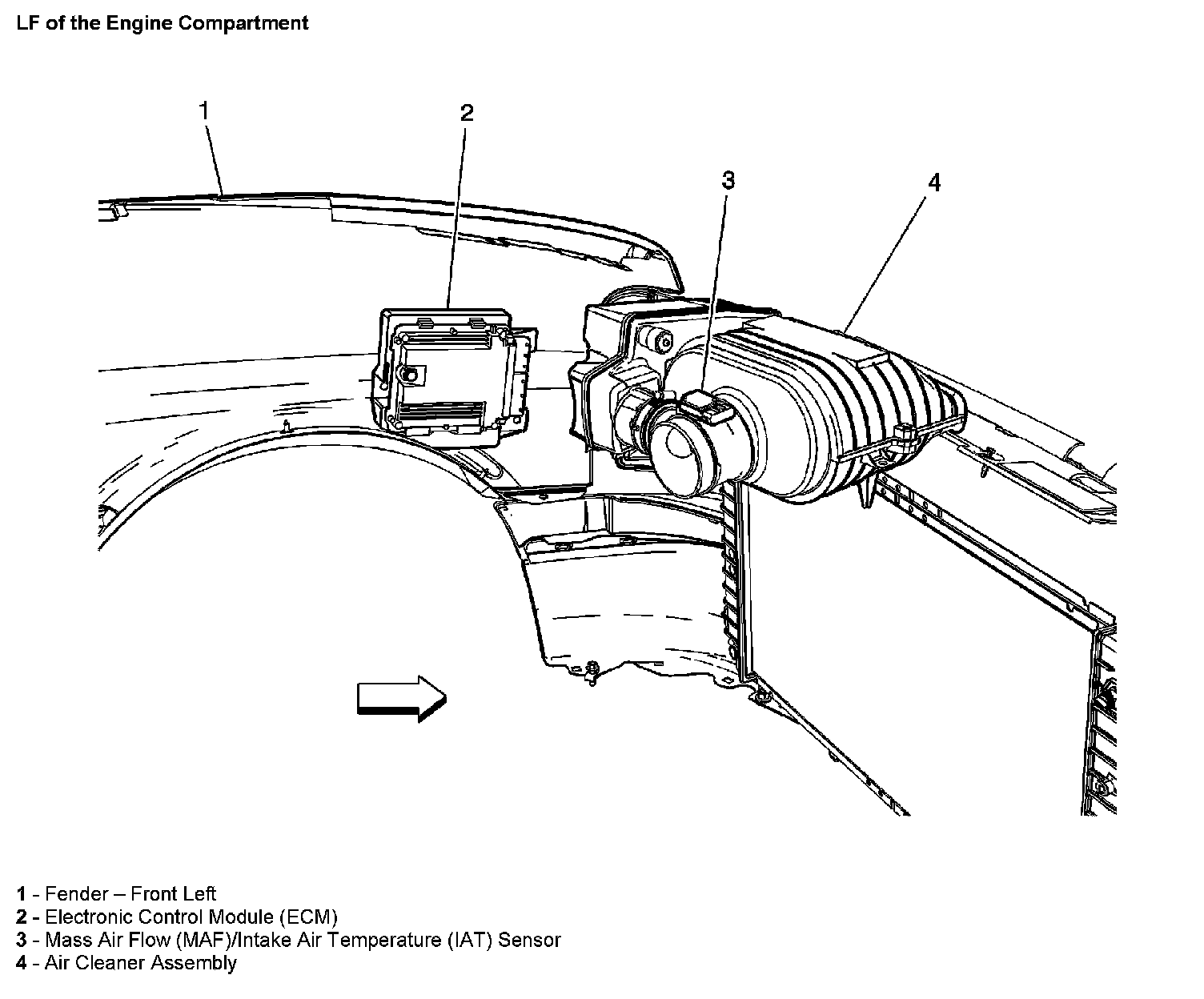 LF of the Engine Compartment

1

2

3

4

1 - Fender – Front Left
2 - Electronic Control Module (ECM)
3 - Mass Air Flow (MAF)/Intake Air Temperature (IAT) Sensor
4 - Air Cleaner Assembly