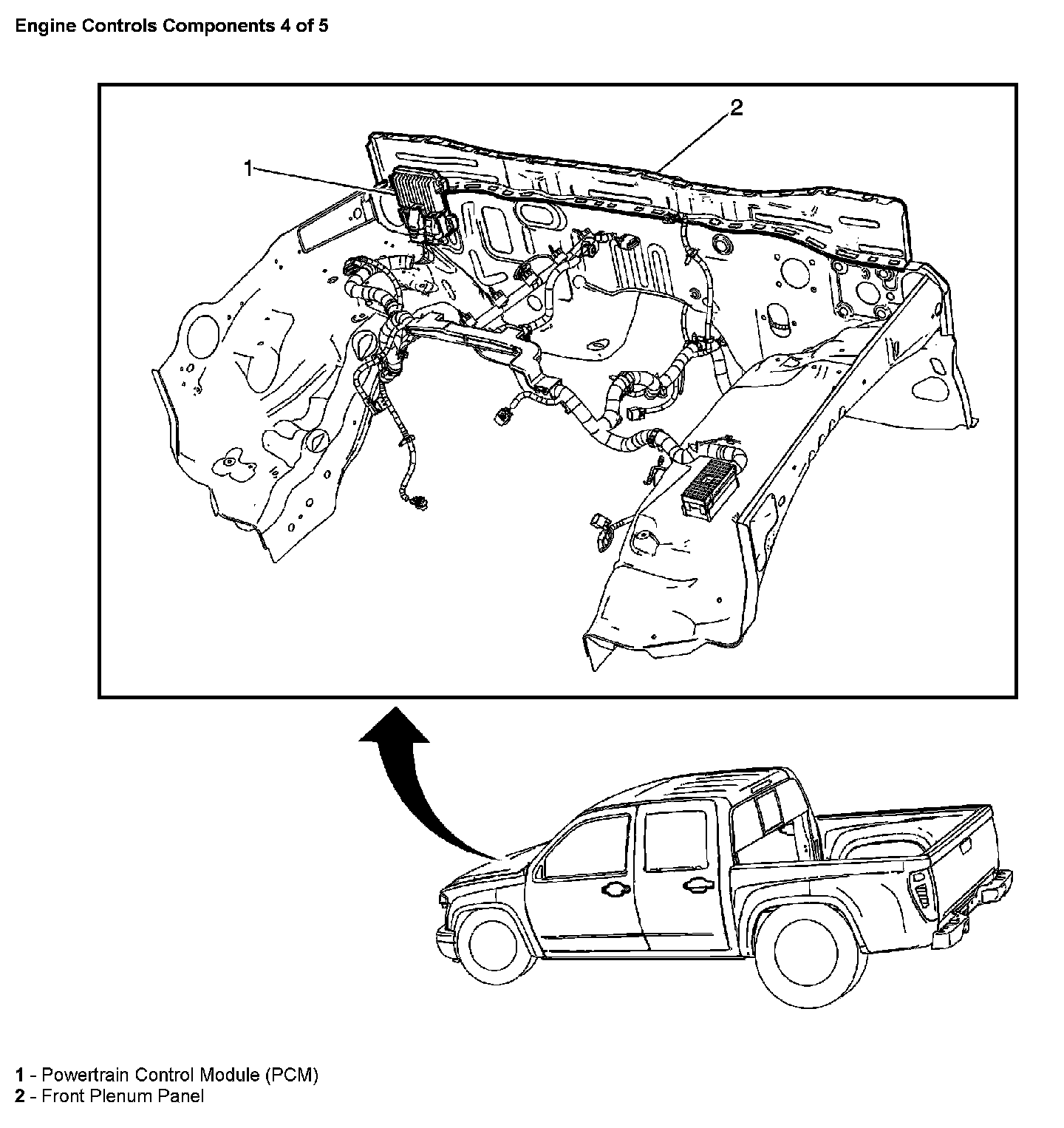 Engine Controls Components 4 of 5

2

1

1 - Powertrain Control Module (PCM)
2 - Front Plenum Panel