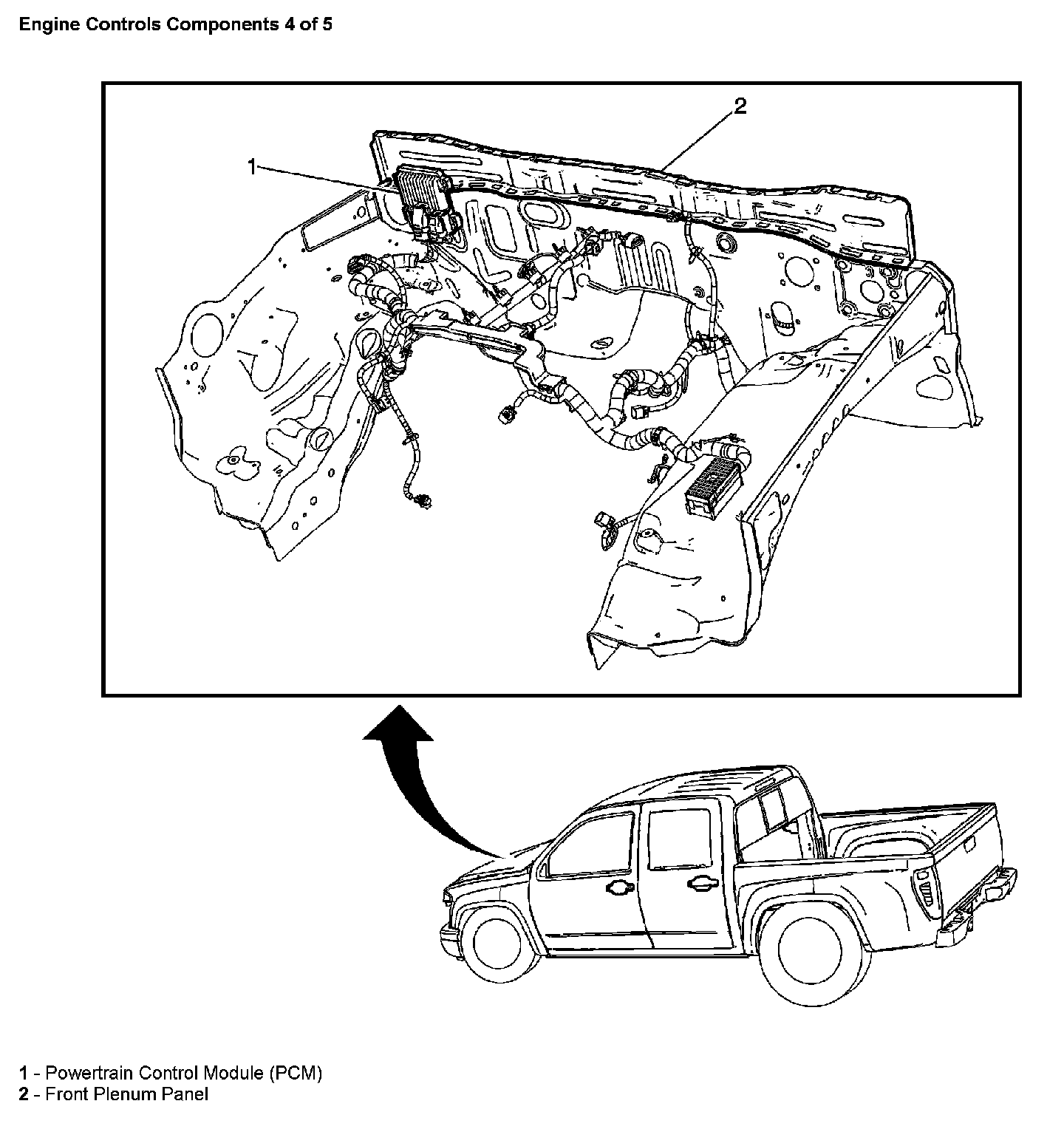 Engine Controls Components 4 of 5

2

1

1 - Powertrain Control Module (PCM)
2 - Front Plenum Panel