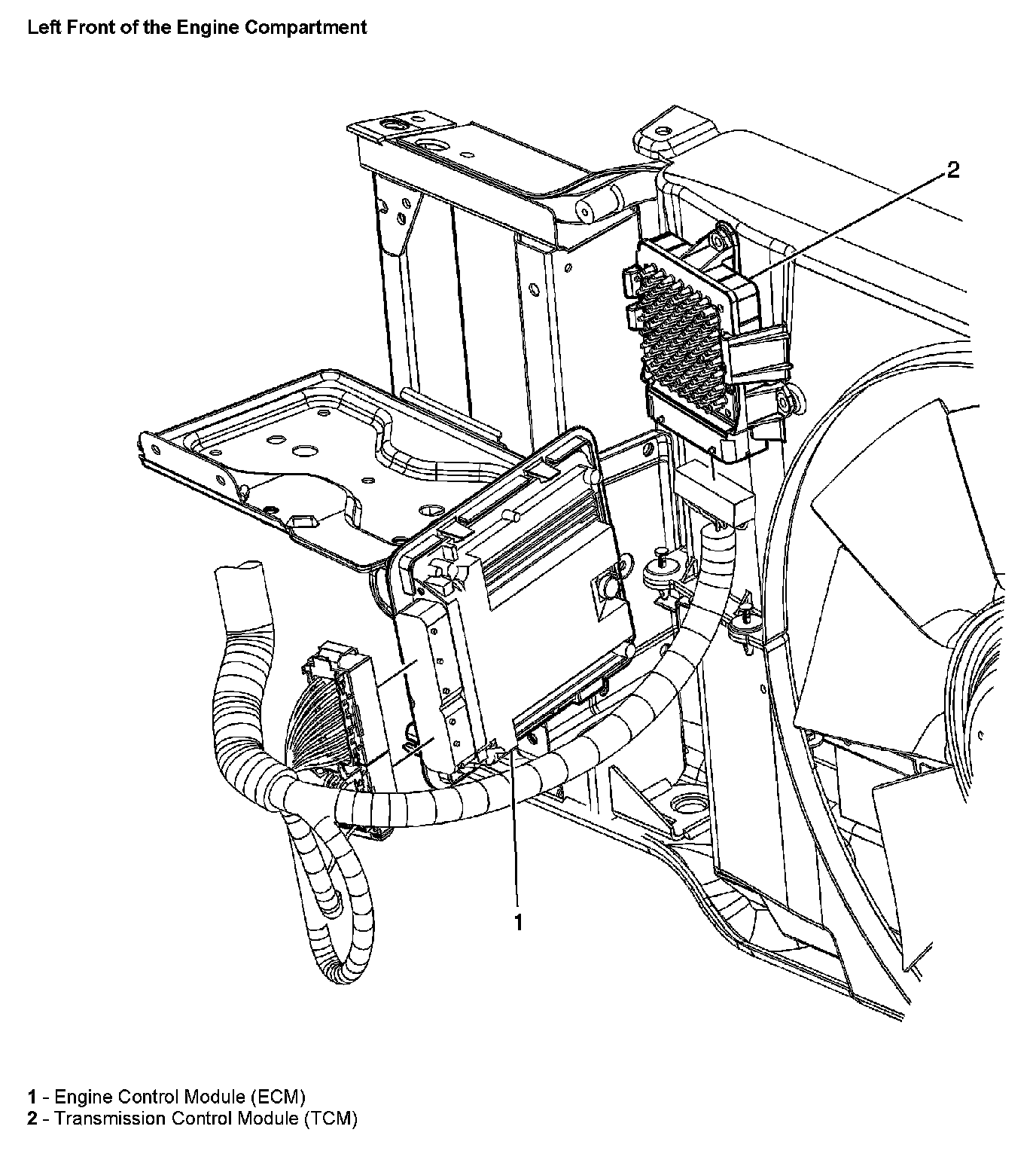 Left Front of the Engine Compartment

2

1

1 - Engine Control Module (ECM)
2 - Transmission Control Module (TCM)