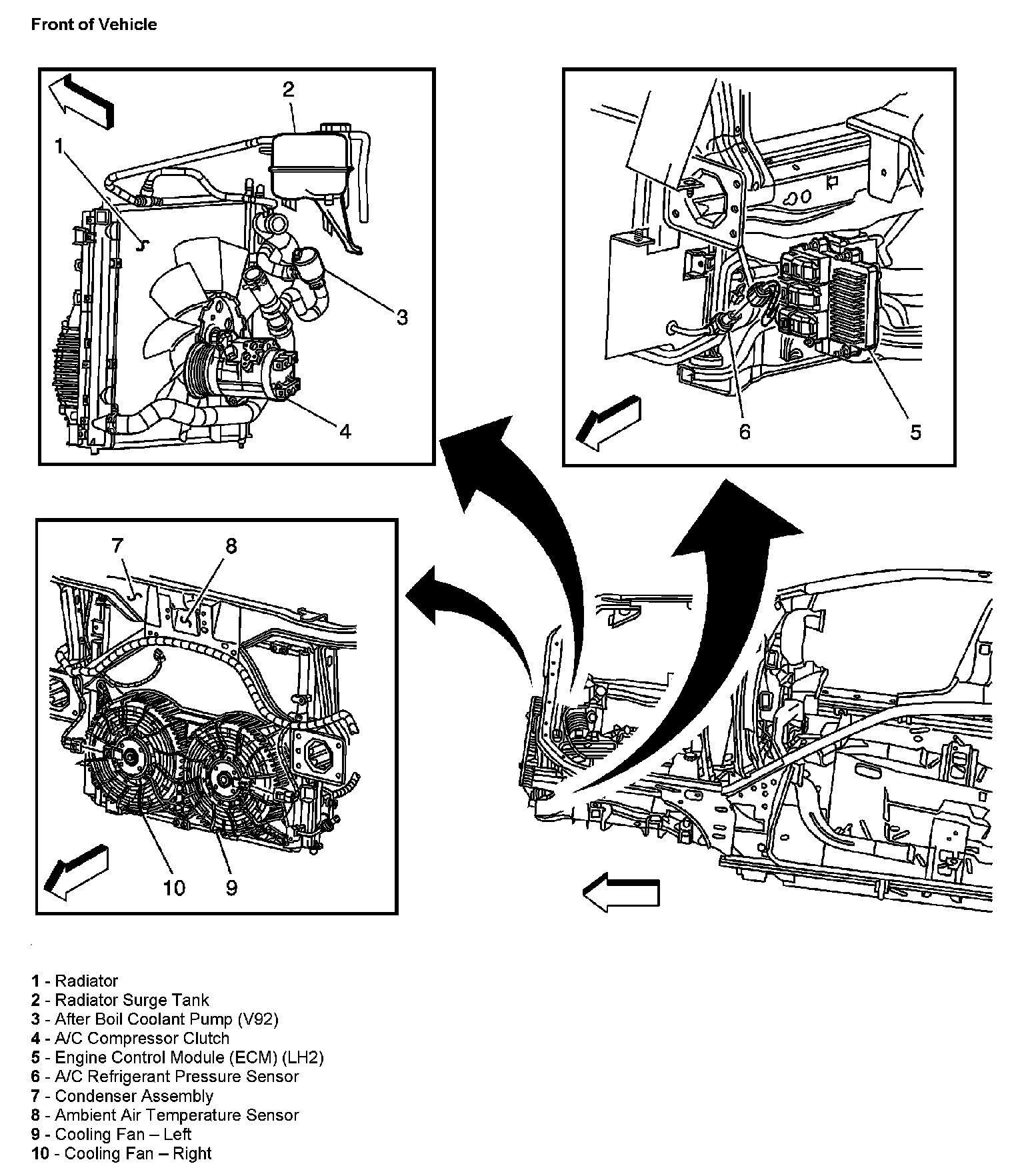 Front of Vehicle

2
1
3
4

6
5

7
8
10
9

1 - Radiator
2 - Radiator Surge Tank
3 - After Boil Coolant Pump (V92)
4 - A/C Compressor Clutch
5 - Engine Control Module (ECM) (LH2)
6 - A/C Refrigerant Pressure Sensor
7 - Condenser Assembly
8 - Ambient Air Temperature Sensor
9 - Cooling Fan – Left
10 - Cooling Fan – Right