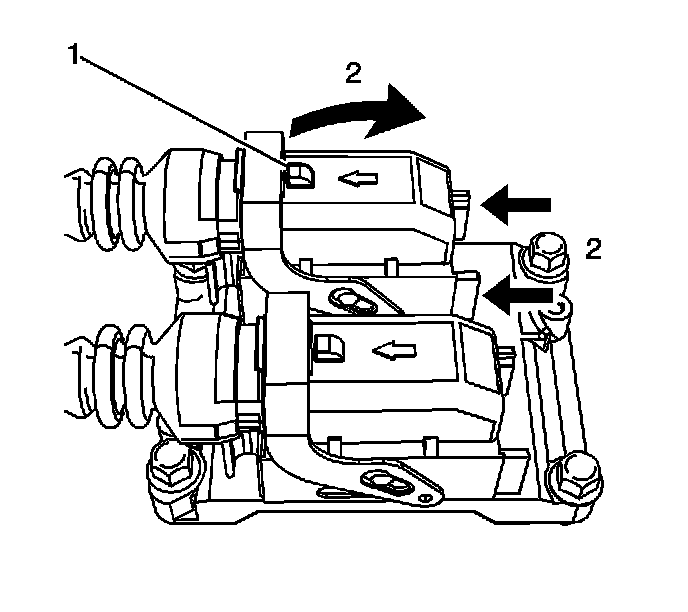 1
2
2