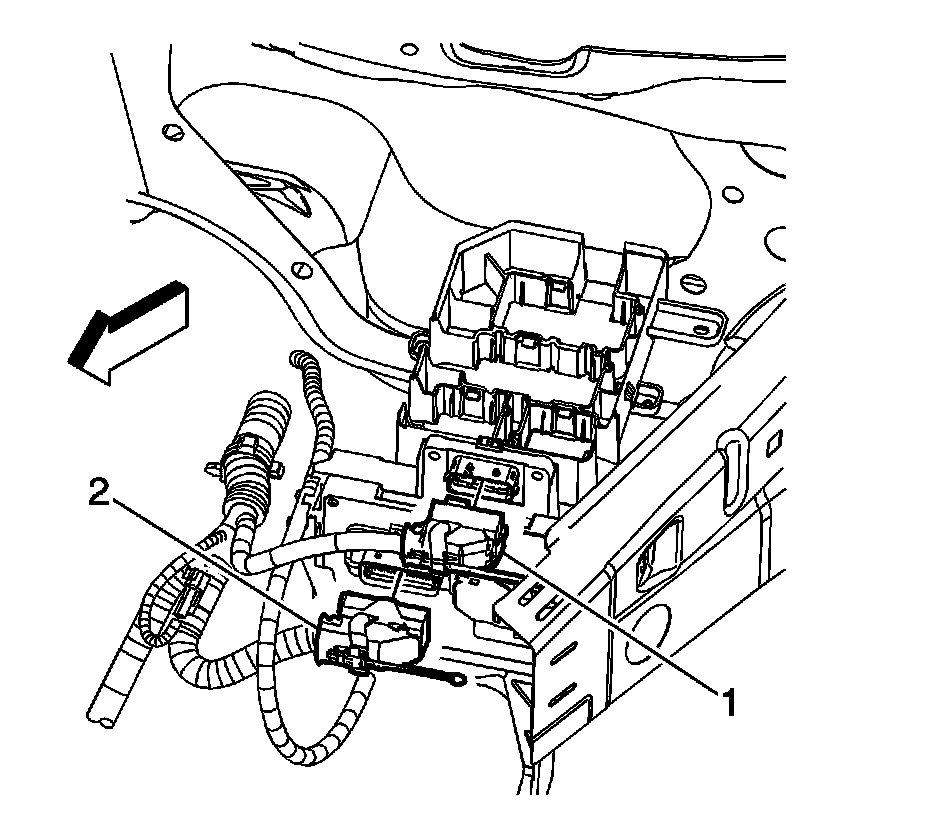 2

1