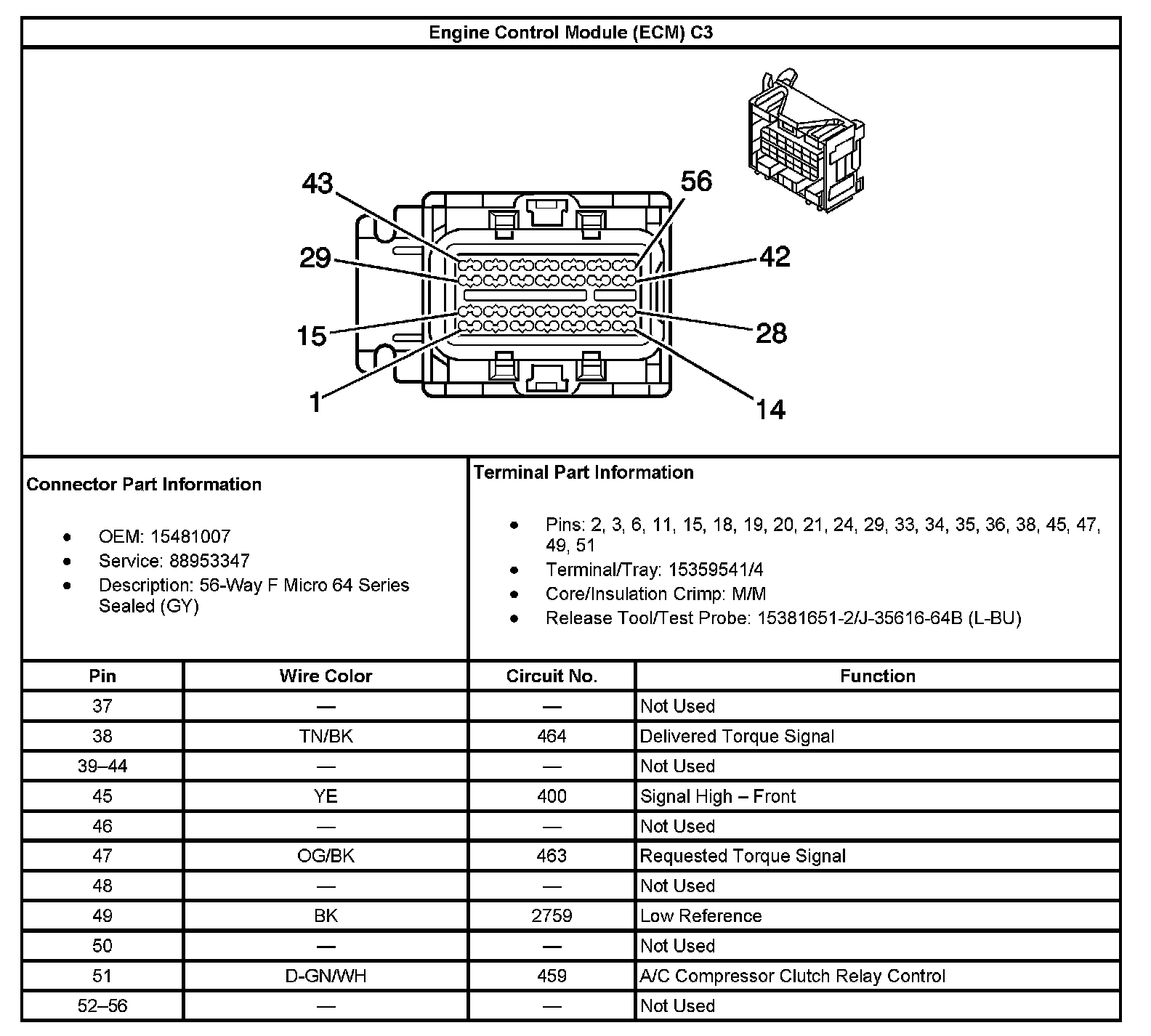 Engine Control Module (ECM) C3

43
56
29
42
15
28
1
14

Connector Part Information

- OEM: 15481007
- Service: 88953347
- Description: 56-Way F Micro 64 Series Sealed (GY)

Terminal Part Information

- Pins: 2, 3, 6, 11, 15, 18, 19, 20, 21, 24, 29, 33, 34, 35, 36, 38, 45, 47, 49, 51
- Terminal/Tray: 15359541/4
- Core/Insulation Crimp: M/M
- Release Tool/Test Probe: 15381651-2/J-35616-64B (L-BU)

| Pin | Wire Color | Circuit No. | Function |
|---|---|---|---|
| 37 | — | — | Not Used |
| 38 | TN/BK | 464 | Delivered Torque Signal |
| 39–44 | — | — | Not Used |
| 45 | YE | 400 | Signal High – Front |
| 46 | — | — | Not Used |
| 47 | OG/BK | 463 | Requested Torque Signal |
| 48 | — | — | Not Used |
| 49 | BK | 2759 | Low Reference |
| 50 | — | — | Not Used |
| 51 | D-GN/WH | 459 | A/C Compressor Clutch Relay Control |
| 52–56 | — | — | Not Used |