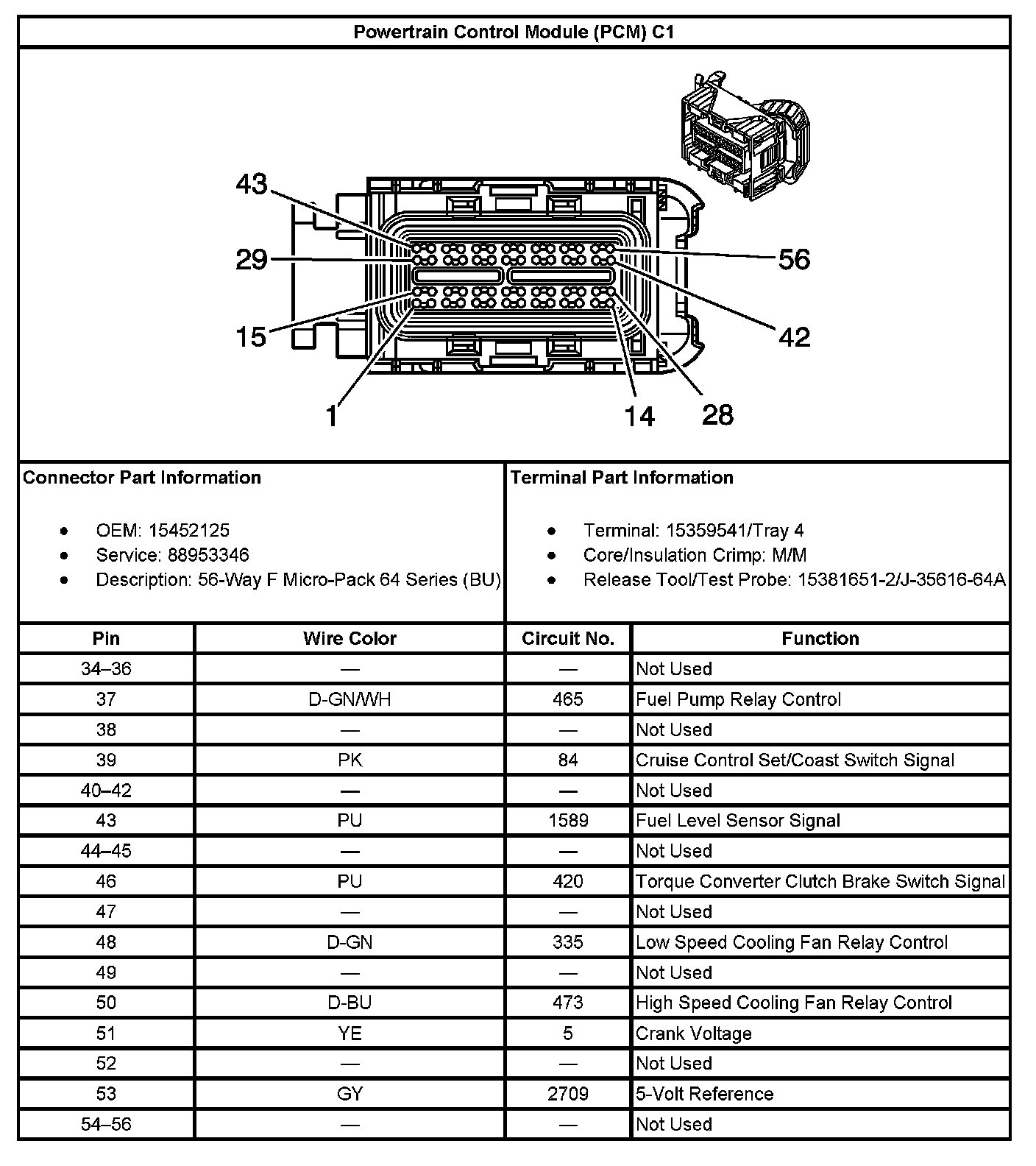 Powertrain Control Module (PCM) C1

43
29
15
1
56
42
14
28

Connector Part Information

- OEM: 15452125
- Service: 88953346
- Description: 56-Way F Micro-Pack 64 Series (BU)

Terminal Part Information

- Terminal: 15359541/Tray 4
- Core/Insulation Crimp: M/M
- Release Tool/Test Probe: 15381651-2/J-35616-64A

| Pin | Wire Color | Circuit No. | Function |
|---|---|---|---|
| 34–36 | — | — | Not Used |
| 37 | D-GN/WH | 465 | Fuel Pump Relay Control |
| 38 | — | — | Not Used |
| 39 | PK | 84 | Cruise Control Set/Coast Switch Signal |
| 40–42 | — | — | Not Used |
| 43 | PU | 1589 | Fuel Level Sensor Signal |
| 44–45 | — | — | Not Used |
| 46 | PU | 420 | Torque Converter Clutch Brake Switch Signal |
| 47 | — | — | Not Used |
| 48 | D-GN | 335 | Low Speed Cooling Fan Relay Control |
| 49 | — | — | Not Used |
| 50 | D-BU | 473 | High Speed Cooling Fan Relay Control |
| 51 | YE | 5 | Crank Voltage |
| 52 | — | — | Not Used |
| 53 | GY | 2709 | 5-Volt Reference |
| 54–56 | — | — | Not Used |