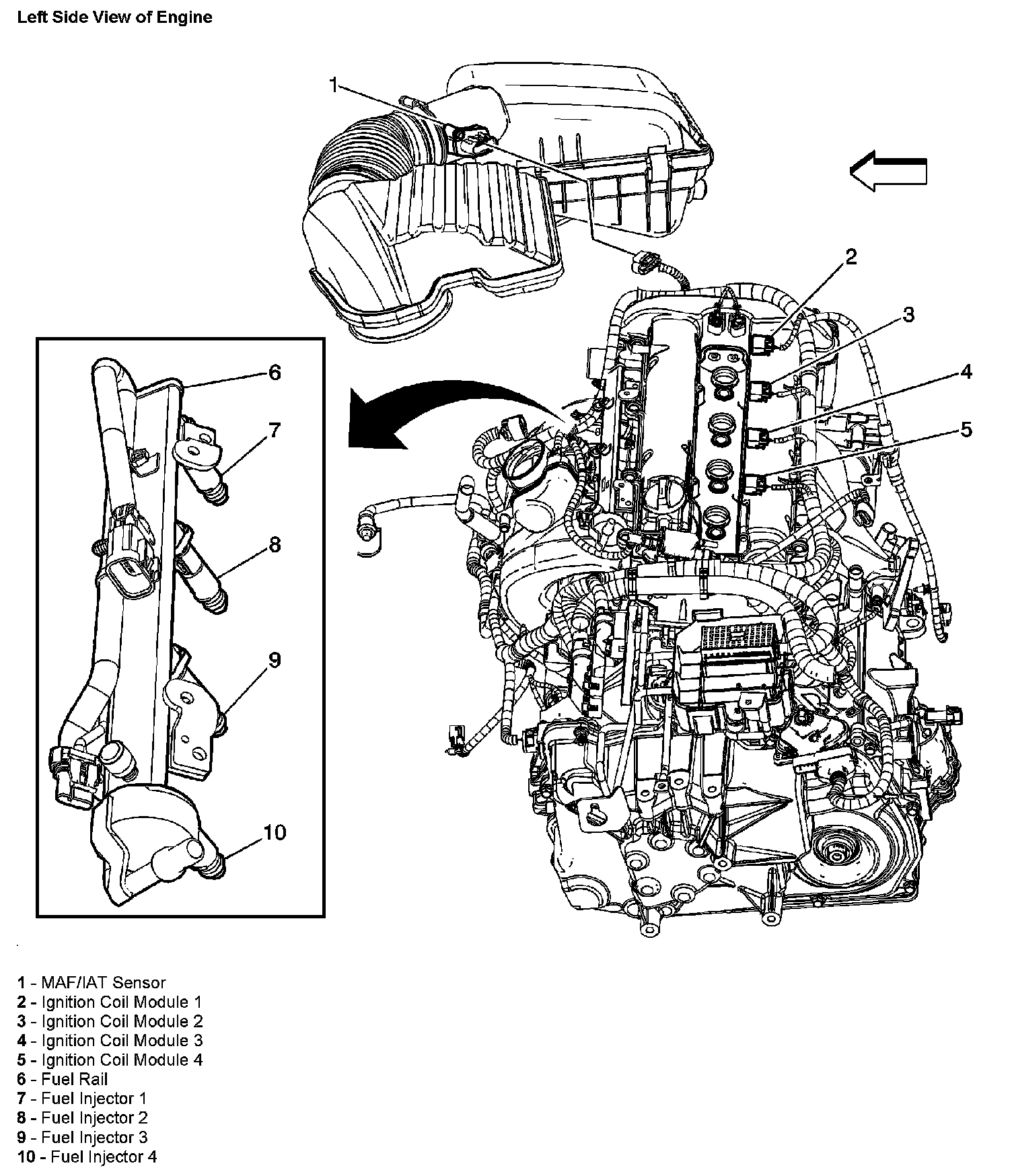 Left Side View of Engine

1

2

3

4

5

6

7

8

9

10

1 - MAF/IAT Sensor
2 - Ignition Coil Module 1
3 - Ignition Coil Module 2
4 - Ignition Coil Module 3
5 - Ignition Coil Module 4
6 - Fuel Rail
7 - Fuel Injector 1
8 - Fuel Injector 2
9 - Fuel Injector 3
10 - Fuel Injector 4