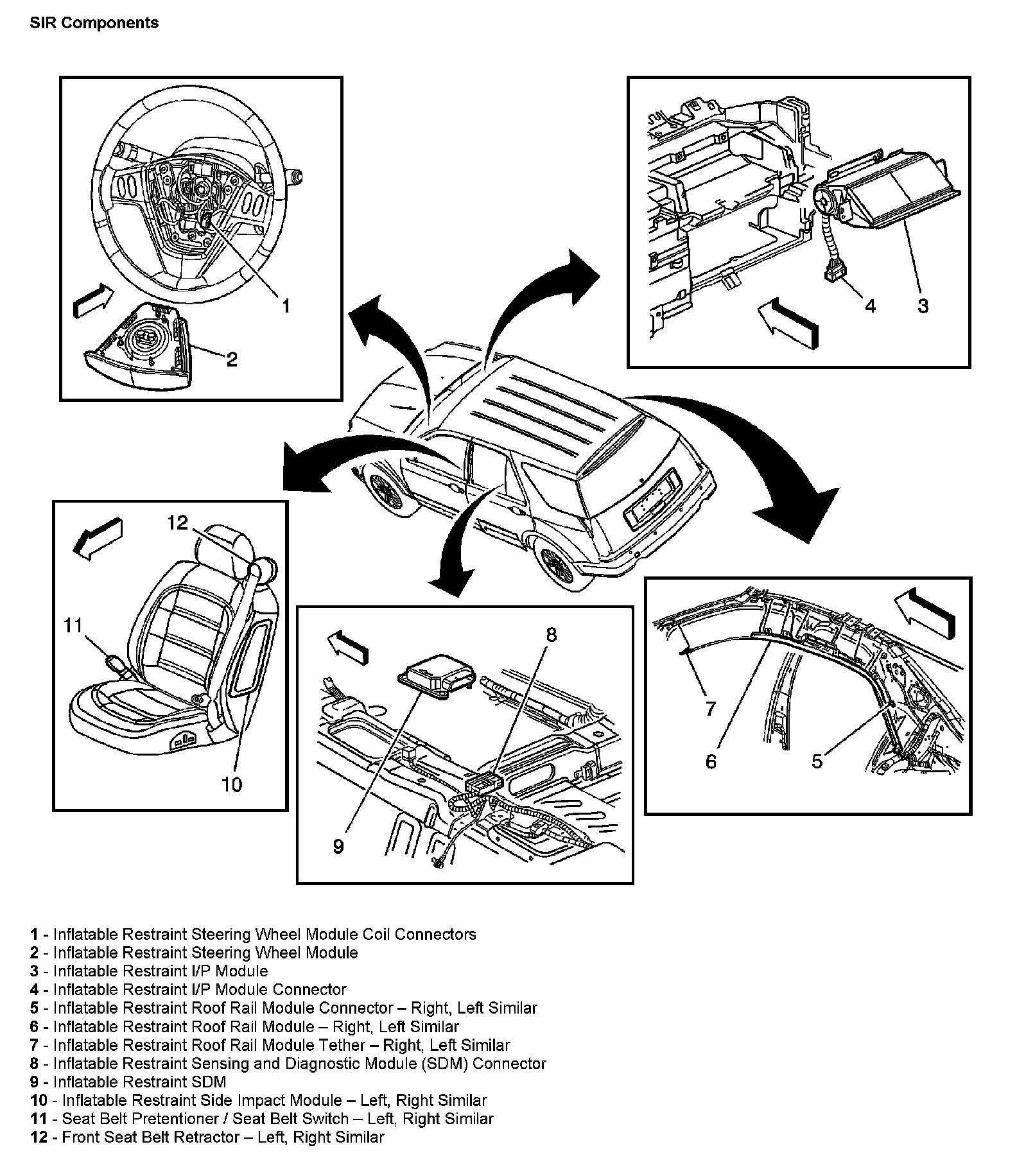 SIR Components

1

2

4 3

12

11

10

8

9

7

6 5

1 - Inflatable Restraint Steering Wheel Module Coil Connectors
2 - Inflatable Restraint Steering Wheel Module
3 - Inflatable Restraint I/P Module
4 - Inflatable Restraint I/P Module Connector
5 - Inflatable Restraint Roof Rail Module Connector – Right, Left Similar
6 - Inflatable Restraint Roof Rail Module – Right, Left Similar
7 - Inflatable Restraint Roof Rail Module Tether – Right, Left Similar
8 - Inflatable Restraint Sensing and Diagnostic Module (SDM) Connector
9 - Inflatable Restraint SDM
10 - Inflatable Restraint Side Impact Module – Left, Right Similar
11 - Seat Belt Pretentioner / Seat Belt Switch – Left, Right Similar
12 - Front Seat Belt Retractor – Left, Right Similar