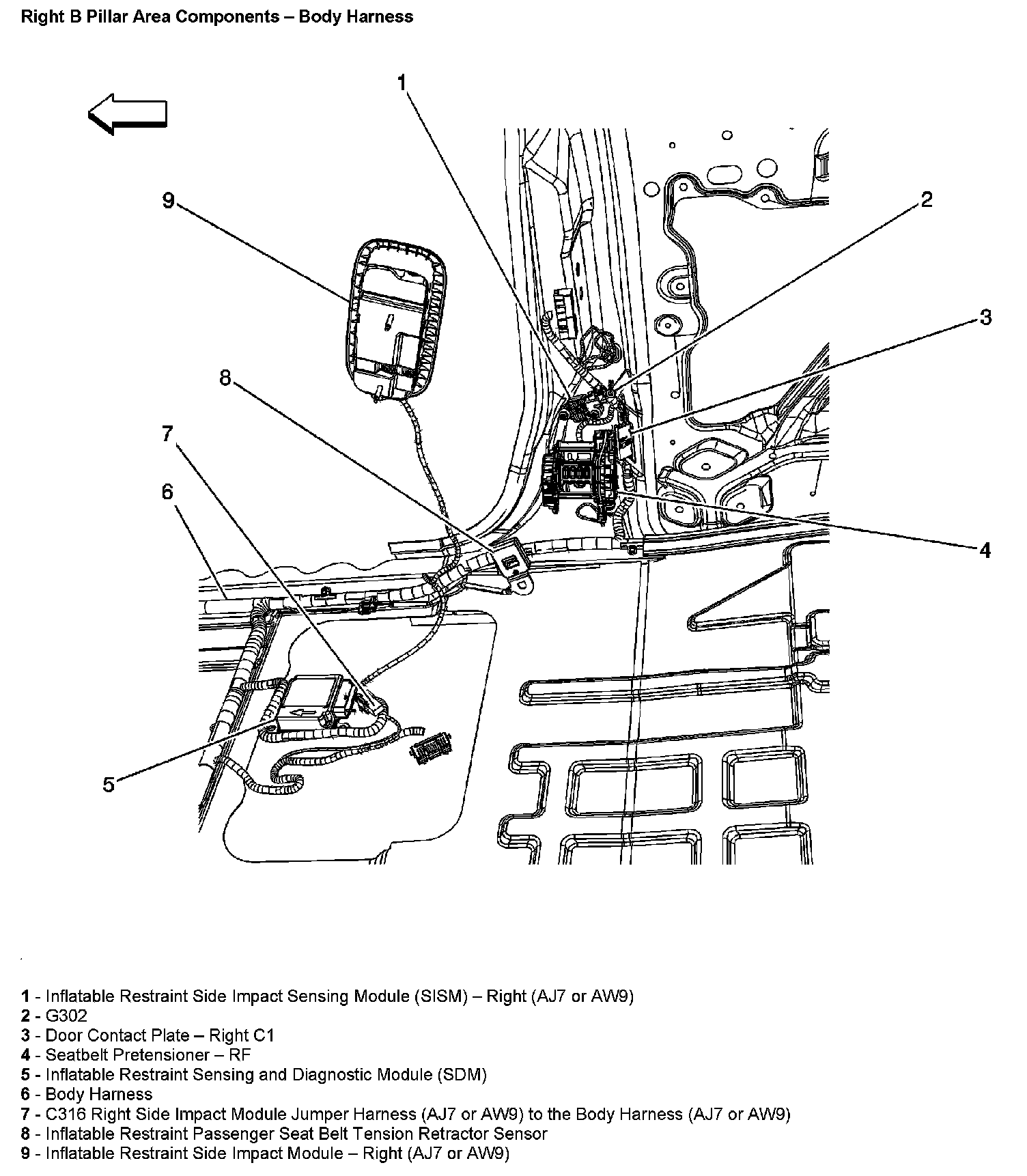 Right B Pillar Area Components – Body Harness

1

9

2

3

8

7

6

4

5

1 - Inflatable Restraint Side Impact Sensing Module (SISM) – Right (AJ7 or AW9)
2 - G302
3 - Door Contact Plate – Right C1
4 - Seatbelt Pretensioner – RF
5 - Inflatable Restraint Sensing and Diagnostic Module (SDM)
6 - Body Harness
7 - C316 Right Side Impact Module Jumper Harness (AJ7 or AW9) to the Body Harness (AJ7 or AW9)
8 - Inflatable Restraint Passenger Seat Belt Tension Retractor Sensor
9 - Inflatable Restraint Side Impact Module – Right (AJ7 or AW9)