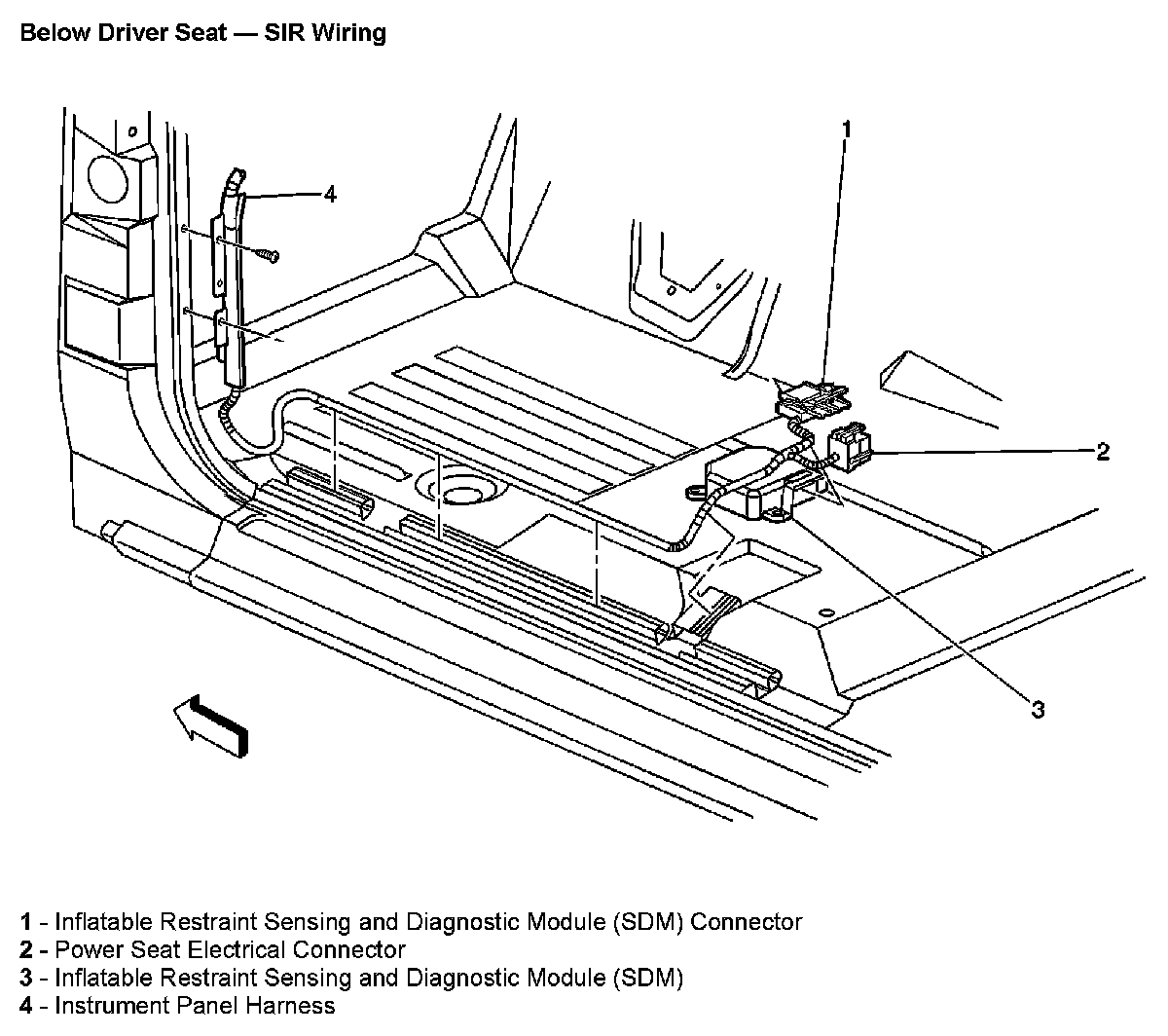 Below Driver Seat — SIR Wiring

1

4

2

3

1 - Inflatable Restraint Sensing and Diagnostic Module (SDM) Connector
2 - Power Seat Electrical Connector
3 - Inflatable Restraint Sensing and Diagnostic Module (SDM)
4 - Instrument Panel Harness