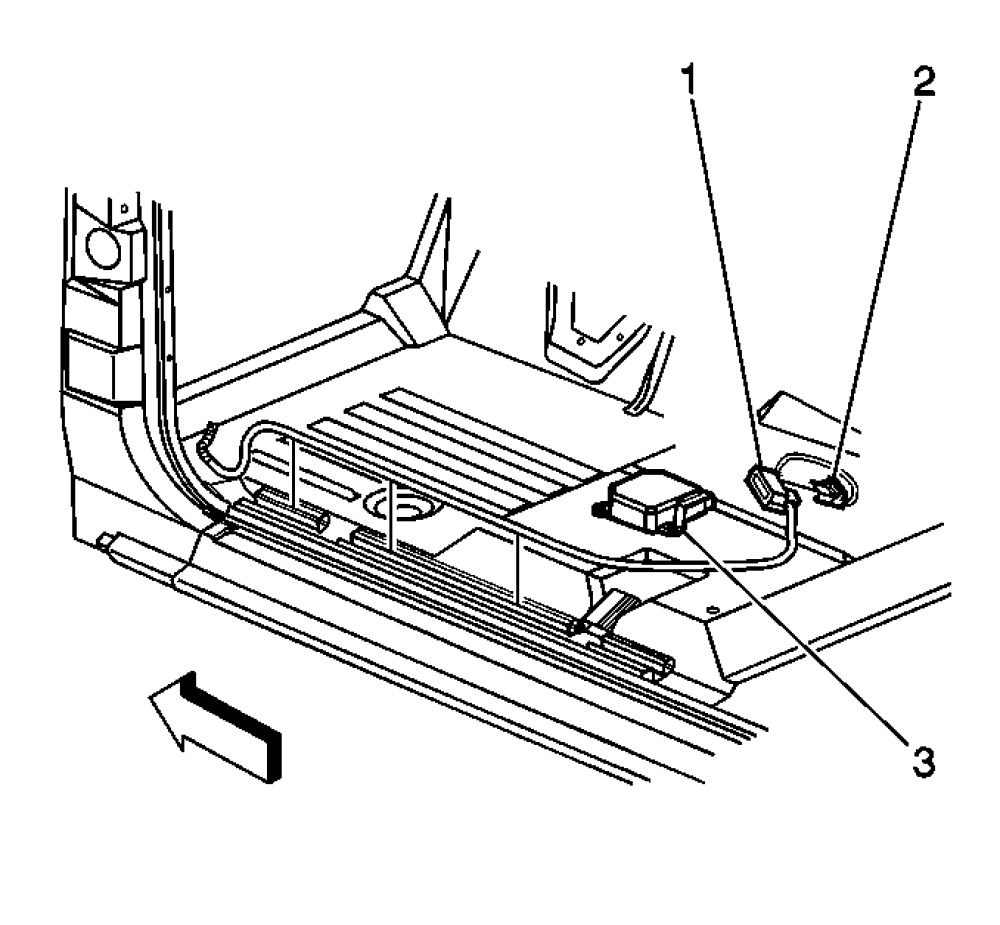 1
2
3