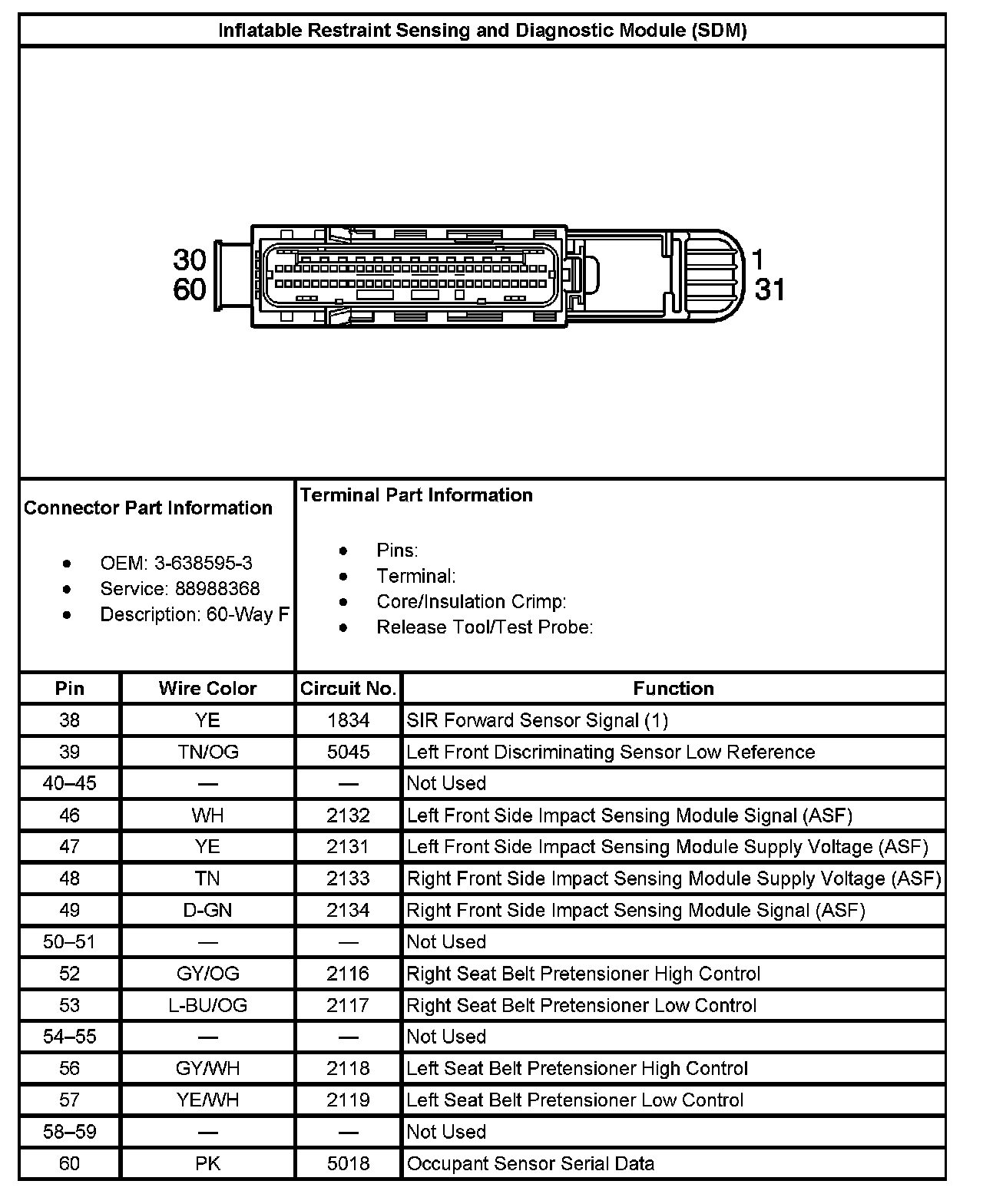 Inflatable Restraint Sensing and Diagnostic Module (SDM)

30
60
1
31

Connector Part Information

- OEM: 3-638595-3
- Service: 88988368
- Description: 60-Way F

Terminal Part Information

- Pins:
- Terminal:
- Core/Insulation Crimp:
- Release Tool/Test Probe:

| Pin | Wire Color | Circuit No. | Function |
|---|---|---|---|
| 38 | YE | 1834 | SIR Forward Sensor Signal (1) |
| 39 | TN/OG | 5045 | Left Front Discriminating Sensor Low Reference |
| 40–45 | — | — | Not Used |
| 46 | WH | 2132 | Left Front Side Impact Sensing Module Signal (ASF) |
| 47 | YE | 2131 | Left Front Side Impact Sensing Module Supply Voltage (ASF) |
| 48 | TN | 2133 | Right Front Side Impact Sensing Module Supply Voltage (ASF) |
| 49 | D-GN | 2134 | Right Front Side Impact Sensing Module Signal (ASF) |
| 50–51 | — | — | Not Used |
| 52 | GY/OG | 2116 | Right Seat Belt Pretensioner High Control |
| 53 | L-BU/OG | 2117 | Right Seat Belt Pretensioner Low Control |
| 54–55 | — | — | Not Used |
| 56 | GY/WH | 2118 | Left Seat Belt Pretensioner High Control |
| 57 | YE/WH | 2119 | Left Seat Belt Pretensioner Low Control |
| 58–59 | — | — | Not Used |
| 60 | PK | 5018 | Occupant Sensor Serial Data |