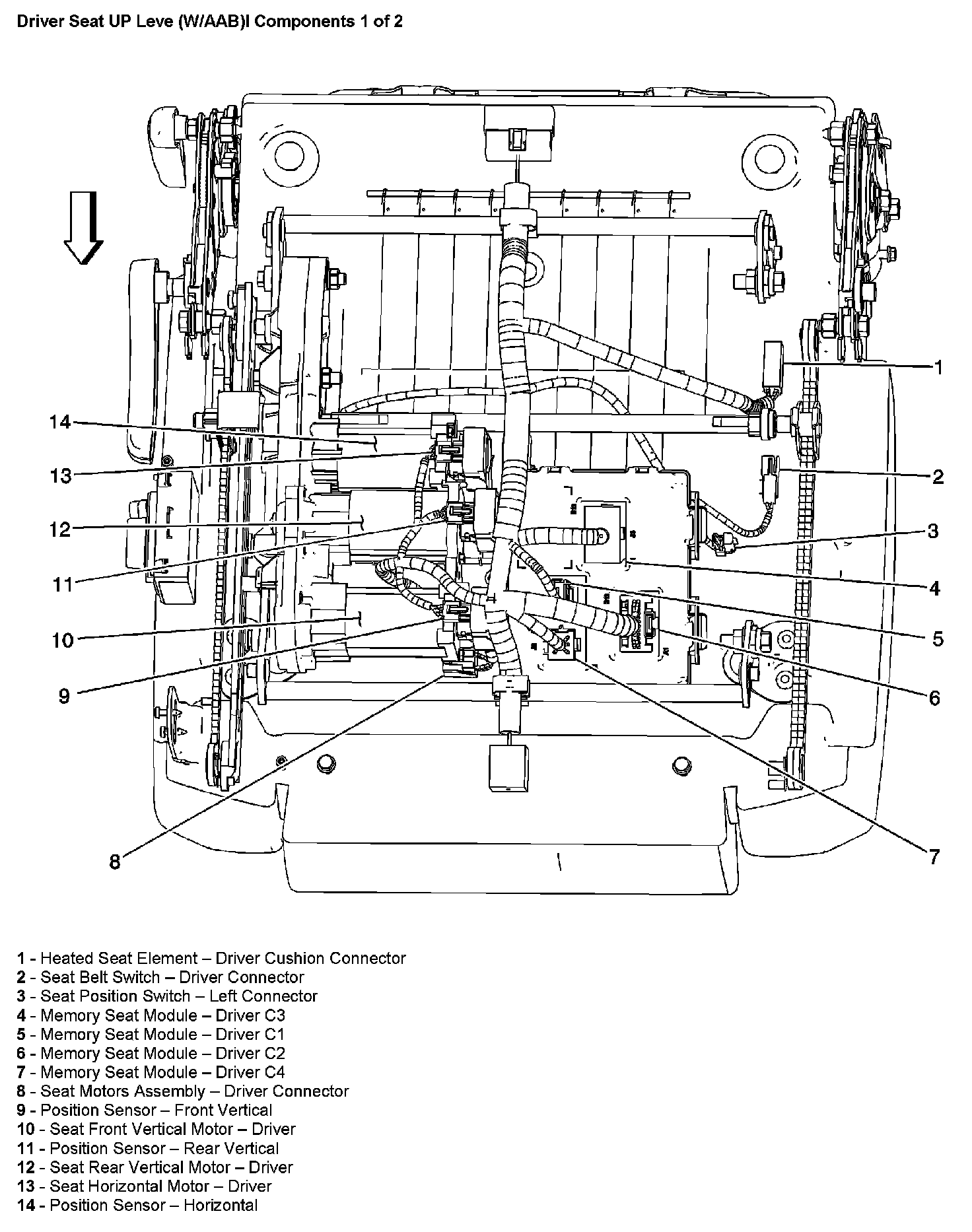 Driver Seat UP Leve (W/AAB)l Components 1 of 2

14
13
12
11
10
9
8
1
2
3
4
5
6
7

1 - Heated Seat Element – Driver Cushion Connector
2 - Seat Belt Switch – Driver Connector
3 - Seat Position Switch – Left Connector
4 - Memory Seat Module – Driver C3
5 - Memory Seat Module – Driver C1
6 - Memory Seat Module – Driver C2
7 - Memory Seat Module – Driver C4
8 - Seat Motors Assembly – Driver Connector
9 - Position Sensor – Front Vertical
10 - Seat Front Vertical Motor – Driver
11 - Position Sensor – Rear Vertical
12 - Seat Rear Vertical Motor – Driver
13 - Seat Horizontal Motor – Driver
14 - Position Sensor – Horizontal