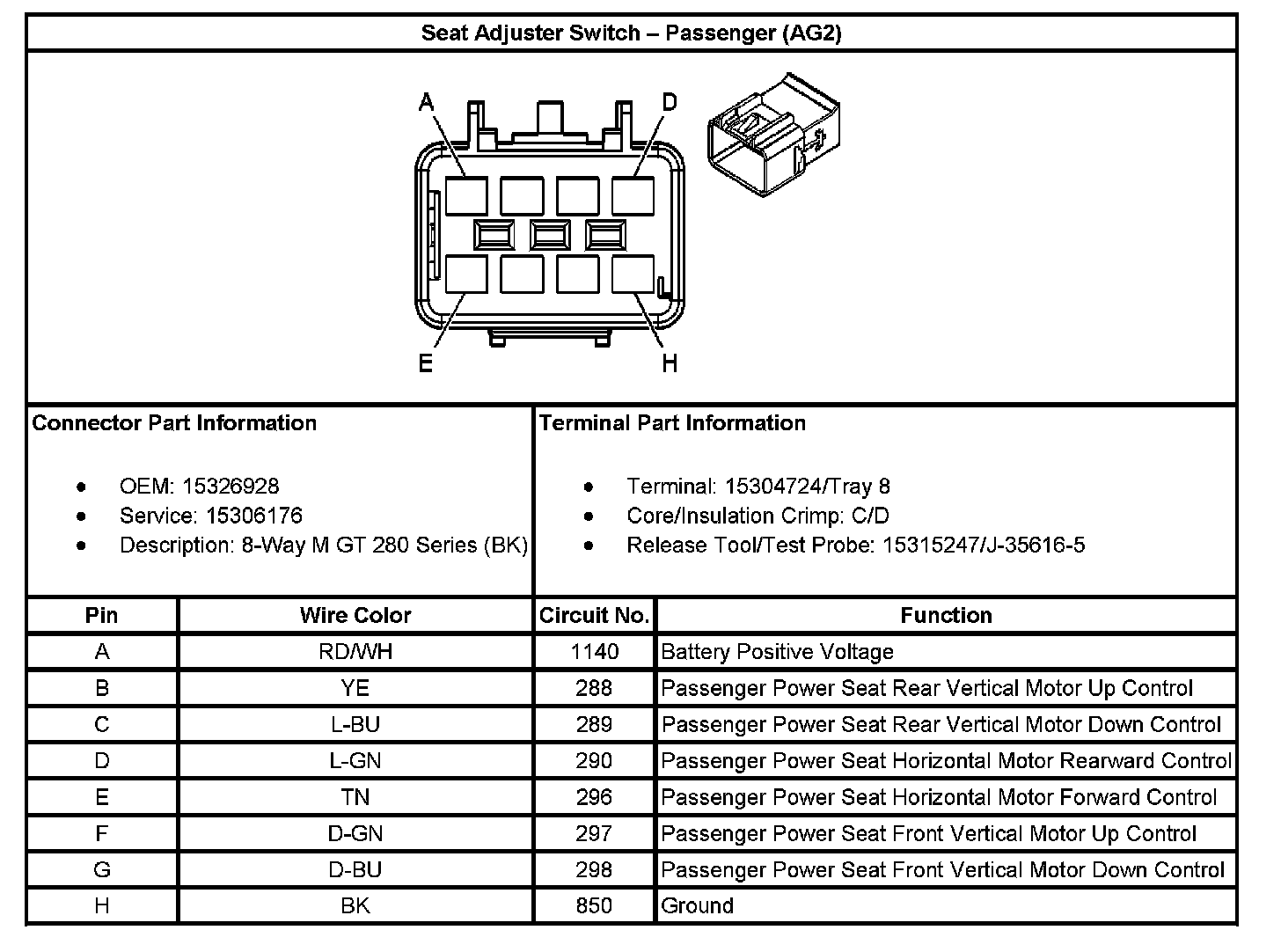 Seat Adjuster Switch – Passenger (AG2)

A
D
E
H

Connector Part Information

- OEM: 15326928
- Service: 15306176
- Description: 8-Way M GT 280 Series (BK)

Terminal Part Information

- Terminal: 15304724/Tray 8
- Core/Insulation Crimp: C/D
- Release Tool/Test Probe: 15315247/J-35616-5

| Pin | Wire Color | Circuit No. | Function |
|---|---|---|---|
| A | RD/WH | 1140 | Battery Positive Voltage |
| B | YE | 288 | Passenger Power Seat Rear Vertical Motor Up Control |
| C | L-BU | 289 | Passenger Power Seat Rear Vertical Motor Down Control |
| D | L-GN | 290 | Passenger Power Seat Horizontal Motor Rearward Control |
| E | TN | 296 | Passenger Power Seat Horizontal Motor Forward Control |
| F | D-GN | 297 | Passenger Power Seat Front Vertical Motor Up Control |
| G | D-BU | 298 | Passenger Power Seat Front Vertical Motor Down Control |
| H | BK | 850 | Ground |