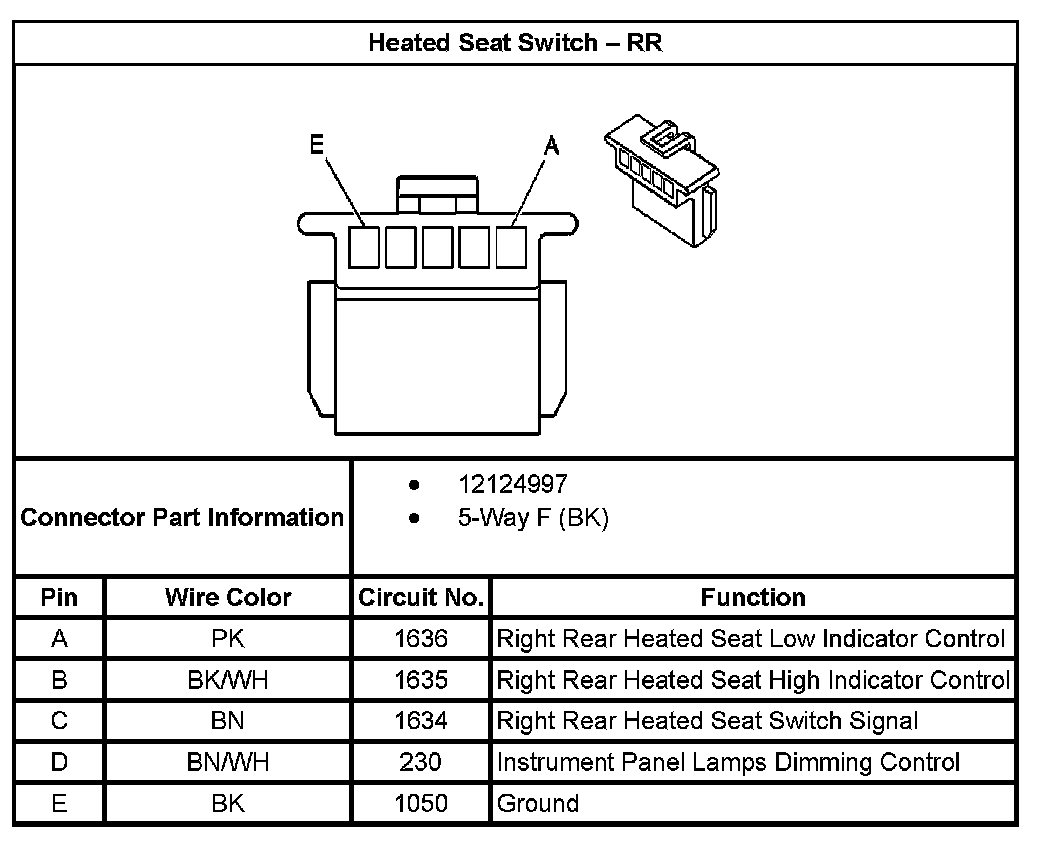 Heated Seat Switch – RR

E

A

Connector Part Information

- 12124997
- 5-Way F (BK)

| Pin | Wire Color | Circuit No. | Function |
|---|---|---|---|
| A | PK | 1636 | Right Rear Heated Seat Low Indicator Control |
| B | BK/WH | 1635 | Right Rear Heated Seat High Indicator Control |
| C | BN | 1634 | Right Rear Heated Seat Switch Signal |
| D | BN/WH | 230 | Instrument Panel Lamps Dimming Control |
| E | BK | 1050 | Ground |