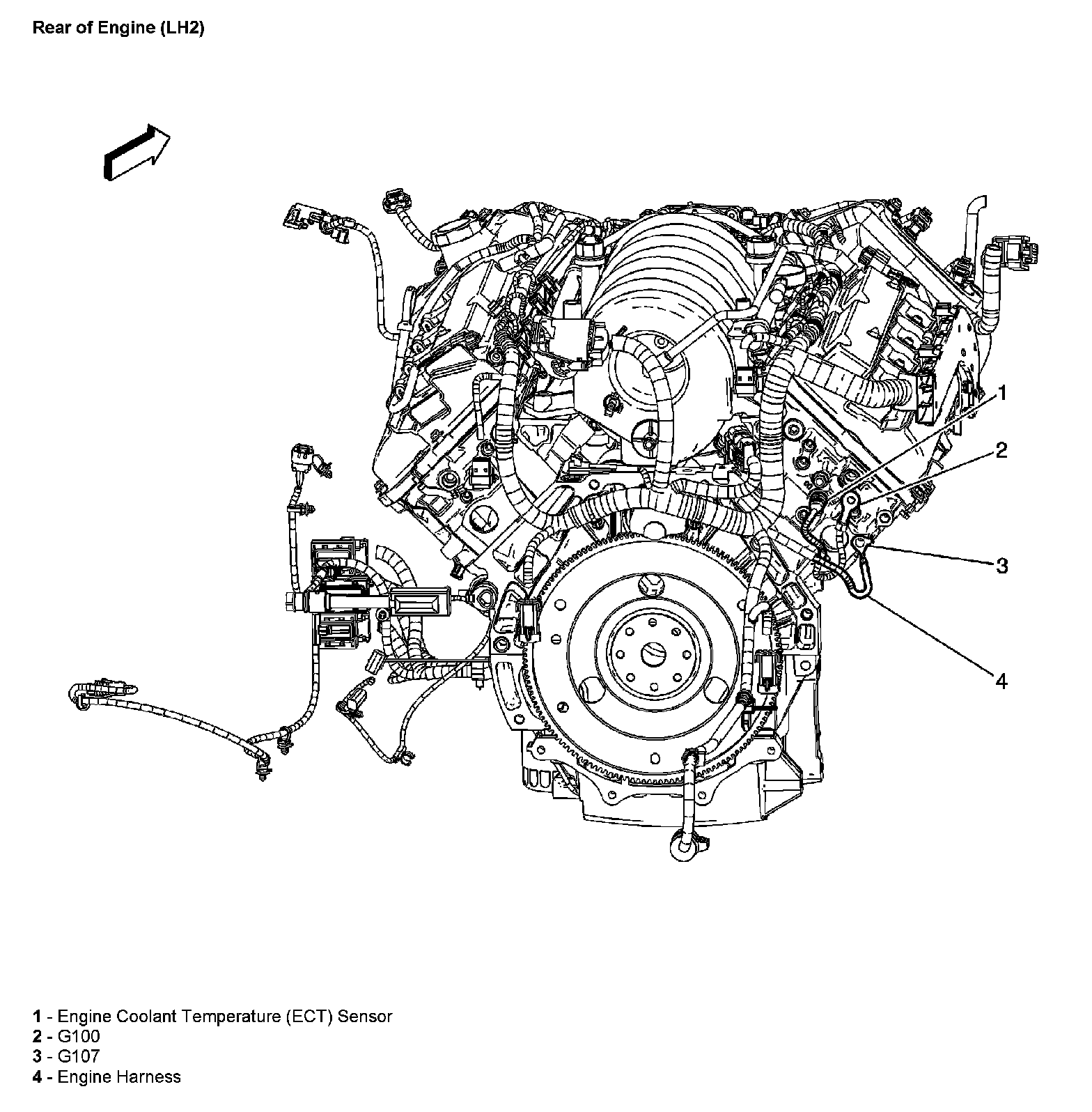 Rear of Engine (LH2)

1
2
3
4

1 - Engine Coolant Temperature (ECT) Sensor
2 - G100
3 - G107
4 - Engine Harness