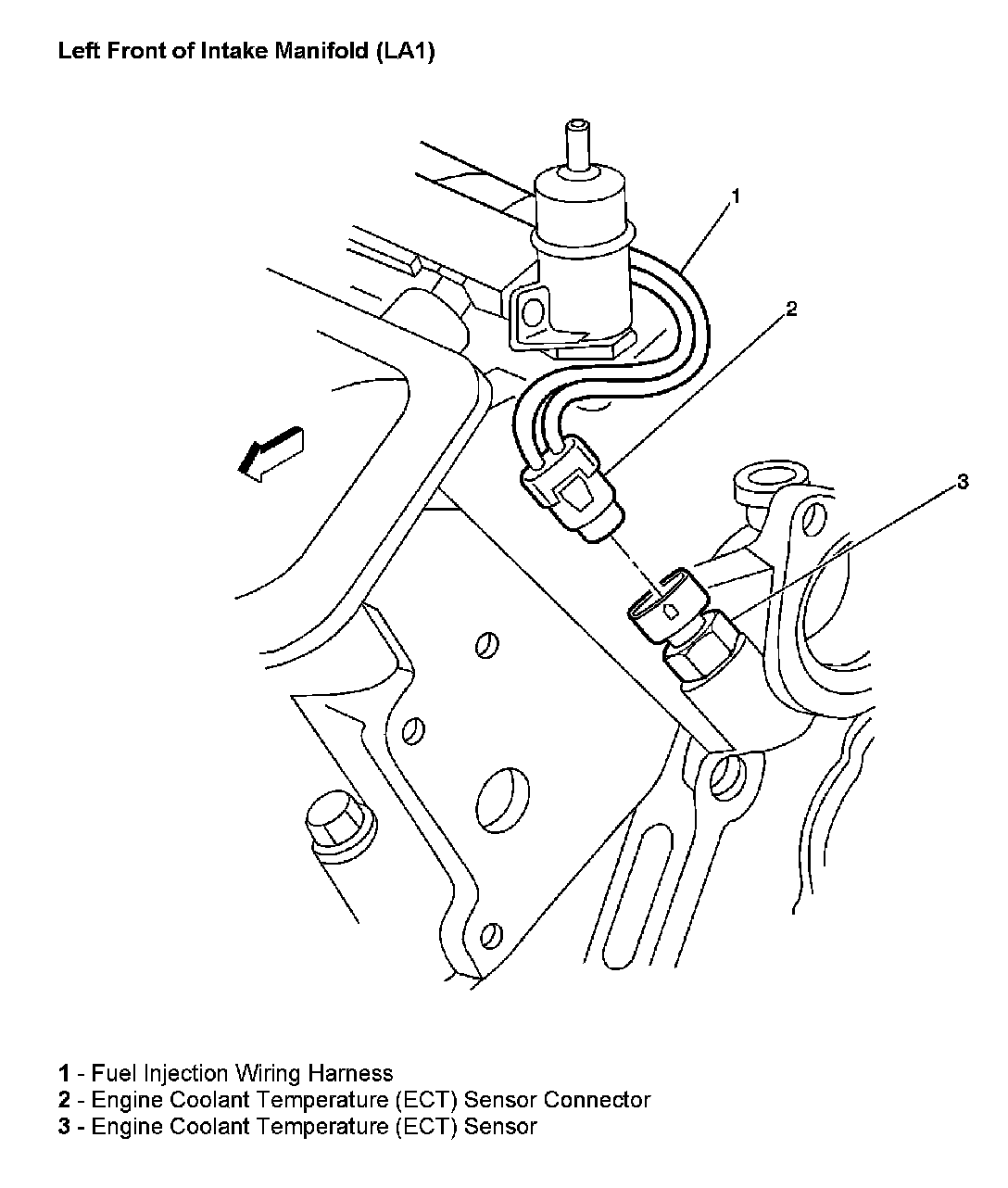 Left Front of Intake Manifold (LA1)

1

2

3

1 - Fuel Injection Wiring Harness
2 - Engine Coolant Temperature (ECT) Sensor Connector
3 - Engine Coolant Temperature (ECT) Sensor